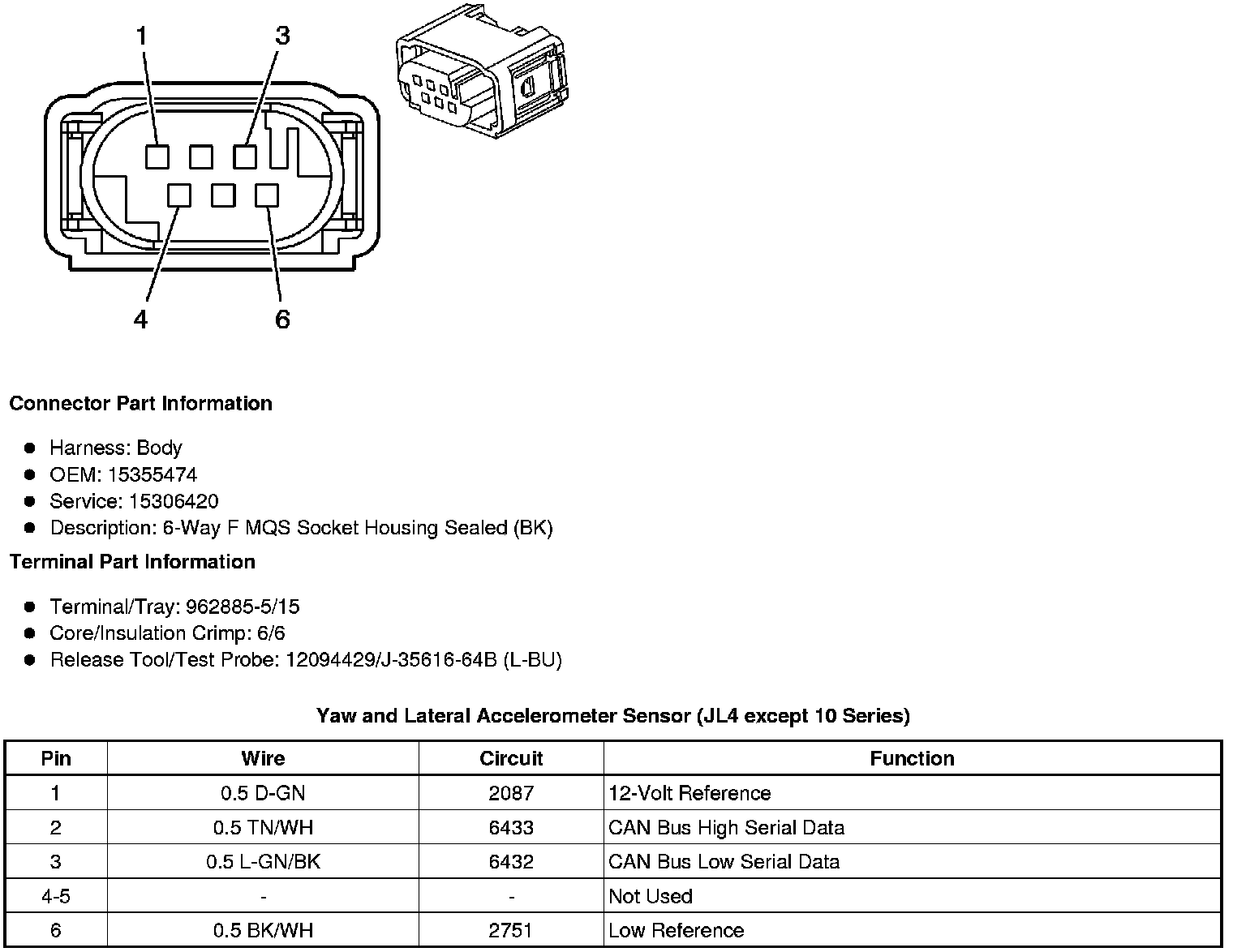 1
3
4
6

**Connector Part Information**

- Harness: Body
- OEM: 15355474
- Service: 15306420
- Description: 6-Way F MQS Socket Housing Sealed (BK)

**Terminal Part Information**

- Terminal/Tray: 962885-5/15
- Core/Insulation Crimp: 6/6
- Release Tool/Test Probe: 12094429/J-35616-64B (L-BU)

**Yaw and Lateral Accelerometer Sensor (JL4 except 10 Series)**

| Pin | Wire | Circuit | Function |
|---|---|---|---|
| 1 | 0.5 D-GN | 2087 | 12-Volt Reference |
| 2 | 0.5 TN/WH | 6433 | CAN Bus High Serial Data |
| 3 | 0.5 L-GN/BK | 6432 | CAN Bus Low Serial Data |
| 4-5 | - | - | Not Used |
| 6 | 0.5 BK/WH | 2751 | Low Reference |