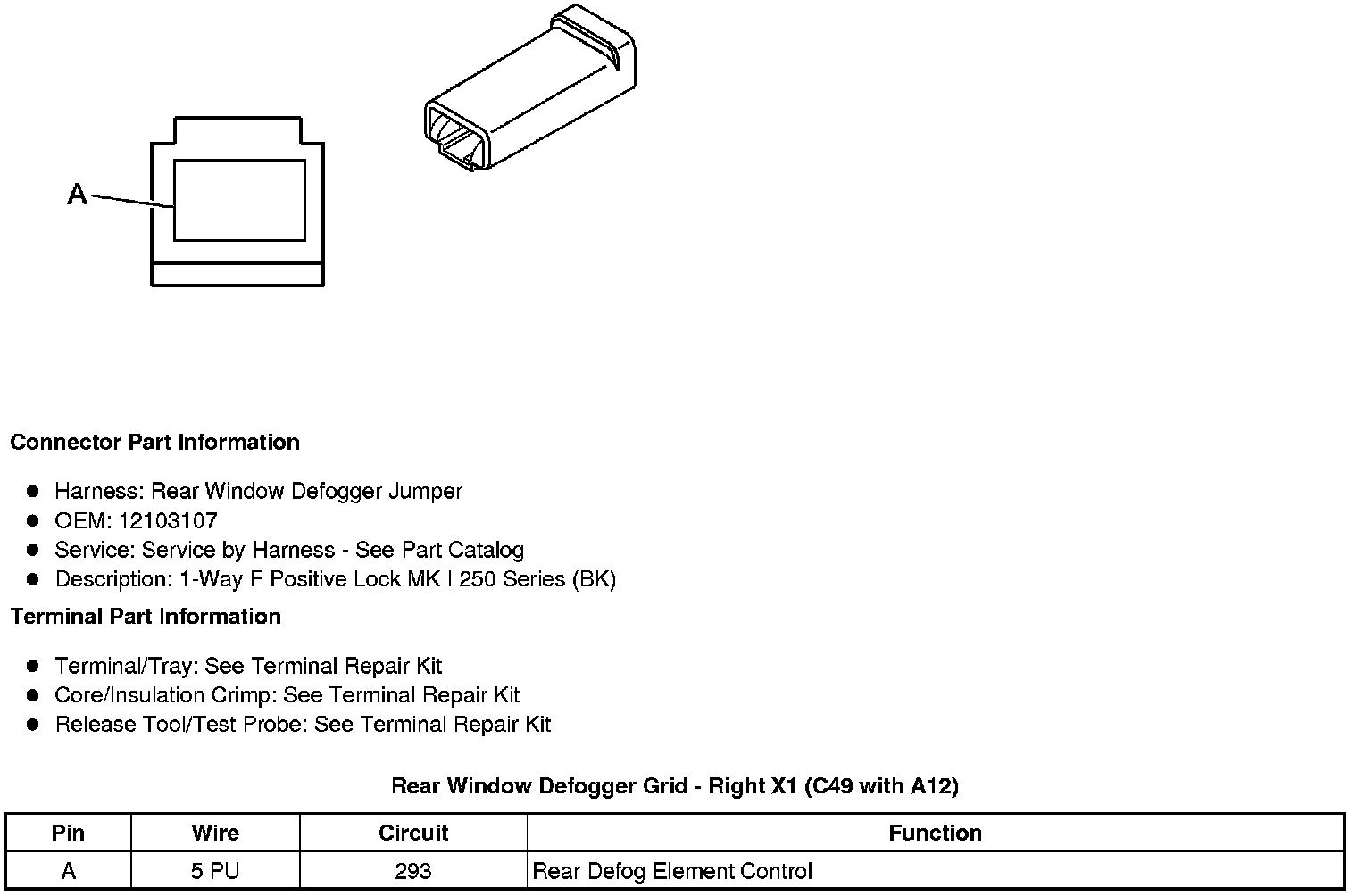 A

Connector Part Information

- Harness: Rear Window Defogger Jumper
- OEM: 12103107
- Service: Service by Harness - See Part Catalog
- Description: 1-Way F Positive Lock MK I 250 Series (BK)

Terminal Part Information

- Terminal/Tray: See Terminal Repair Kit
- Core/Insulation Crimp: See Terminal Repair Kit
- Release Tool/Test Probe: See Terminal Repair Kit

Rear Window Defogger Grid - Right X1 (C49 with A12)

| Pin | Wire | Circuit | Function |
|---|---|---|---|
| A | 5 PU | 293 | Rear Defog Element Control |