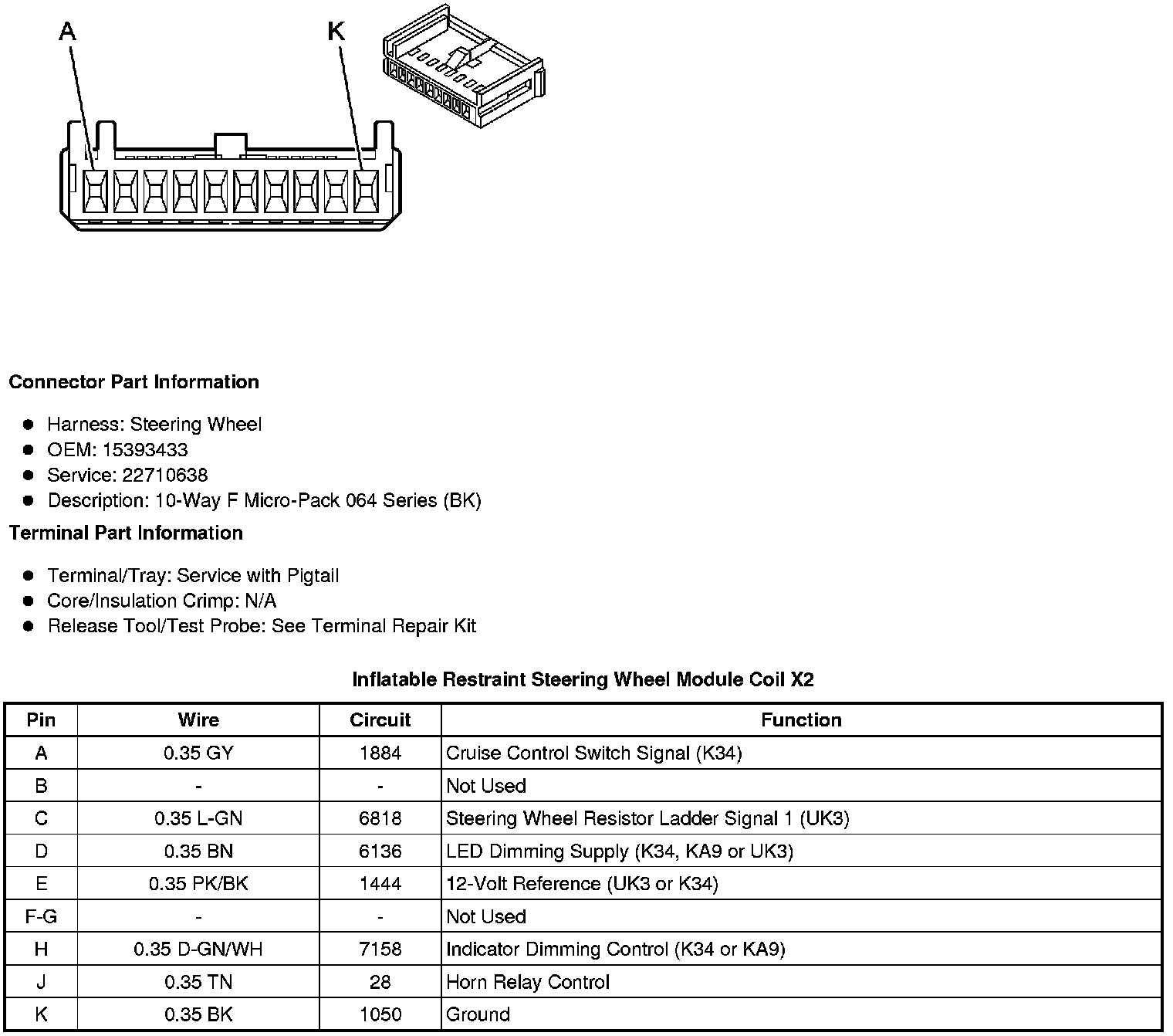 A K

Connector Part Information

- Harness: Steering Wheel
- OEM: 15393433
- Service: 22710638
- Description: 10-Way F Micro-Pack 064 Series (BK)

Terminal Part Information

- Terminal/Tray: Service with Pigtail
- Core/Insulation Crimp: N/A
- Release Tool/Test Probe: See Terminal Repair Kit

Inflatable Restraint Steering Wheel Module Coil X2

| Pin | Wire | Circuit | Function |
|---|---|---|---|
| A | 0.35 GY | 1884 | Cruise Control Switch Signal (K34) |
| B | - | - | Not Used |
| C | 0.35 L-GN | 6818 | Steering Wheel Resistor Ladder Signal 1 (UK3) |
| D | 0.35 BN | 6136 | LED Dimming Supply (K34, KA9 or UK3) |
| E | 0.35 PK/BK | 1444 | 12-Volt Reference (UK3 or K34) |
| F-G | - | - | Not Used |
| H | 0.35 D-GN/WH | 7158 | Indicator Dimming Control (K34 or KA9) |
| J | 0.35 TN | 28 | Horn Relay Control |
| K | 0.35 BK | 1050 | Ground |