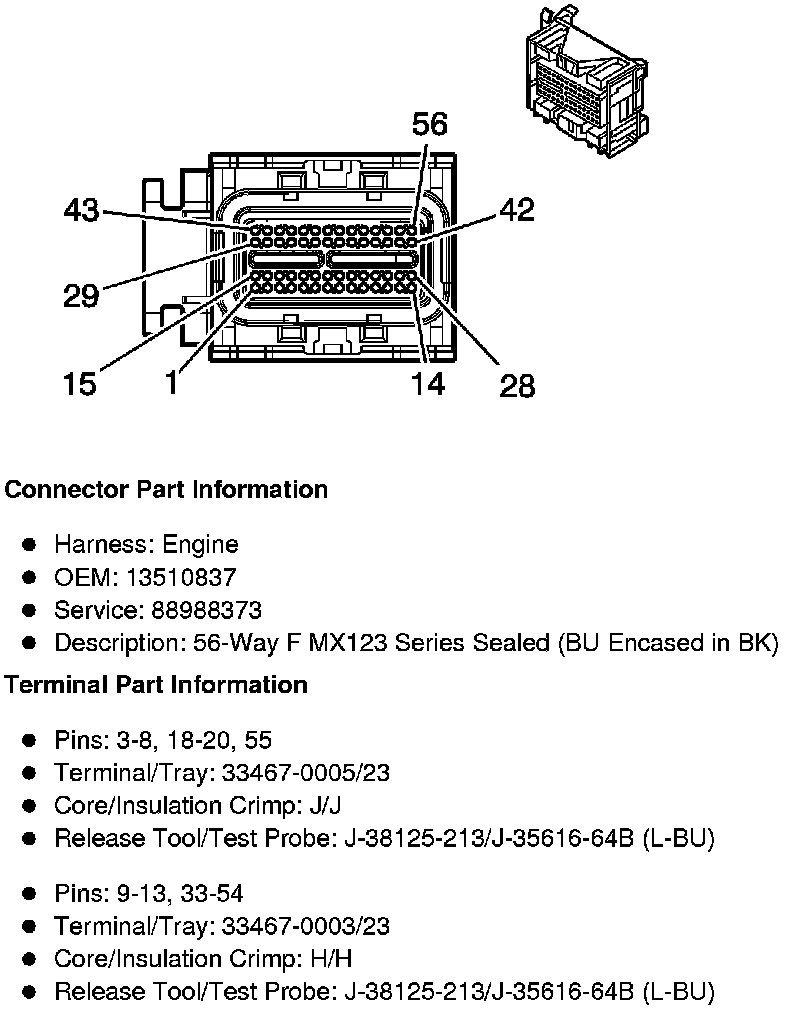 56
43
42
29
15
1
14
28

**Connector Part Information**

- Harness: Engine
- OEM: 13510837
- Service: 88988373
- Description: 56-Way F MX123 Series Sealed (BU Encased in BK)

**Terminal Part Information**

- Pins: 3-8, 18-20, 55
- Terminal/Tray: 33467-0005/23
- Core/Insulation Crimp: J/J
- Release Tool/Test Probe: J-38125-213/J-35616-64B (L-BU)

- Pins: 9-13, 33-54
- Terminal/Tray: 33467-0003/23
- Core/Insulation Crimp: H/H
- Release Tool/Test Probe: J-38125-213/J-35616-64B (L-BU)