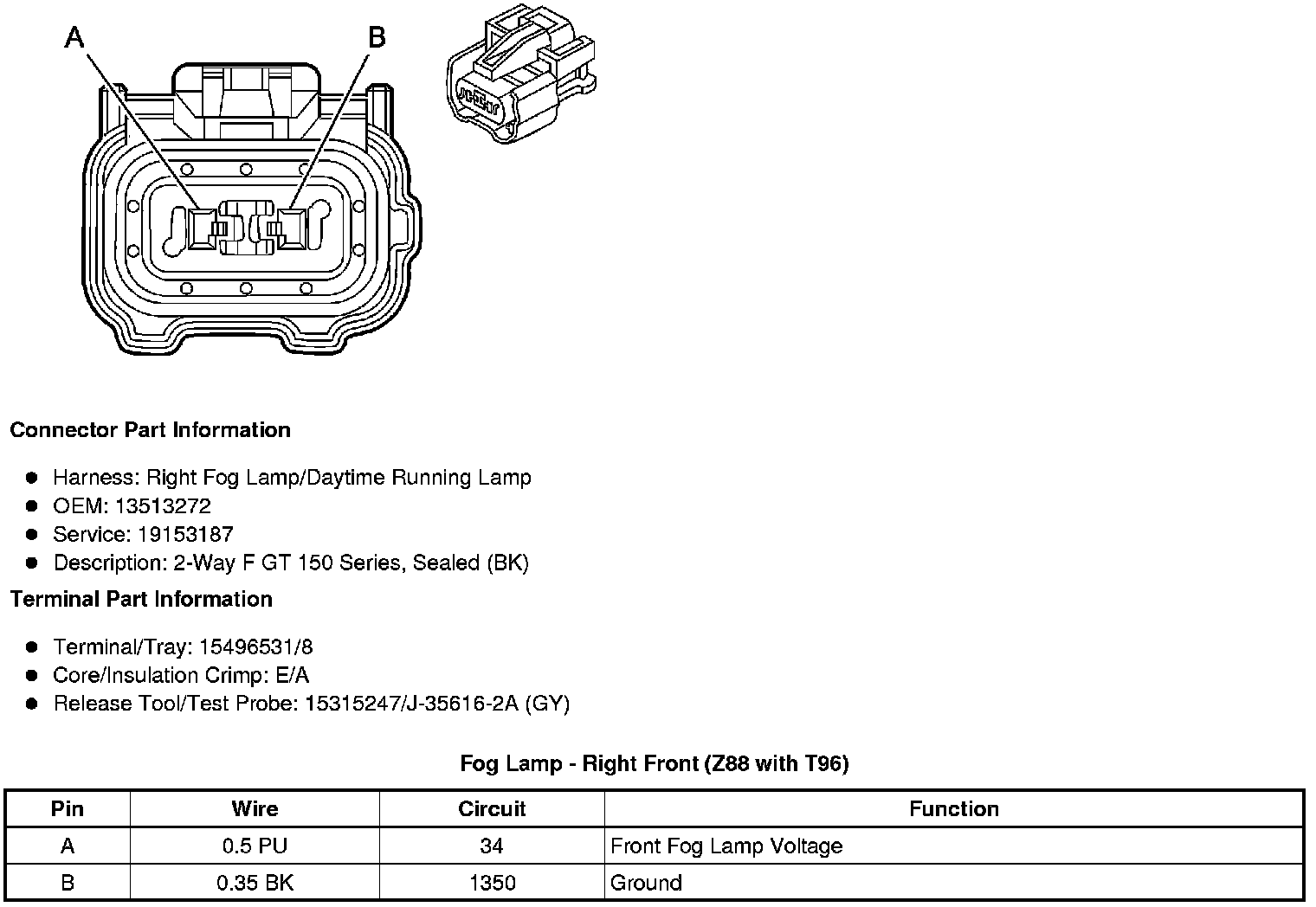 A

B

Connector Part Information

- Harness: Right Fog Lamp/Daytime Running Lamp
- OEM: 13513272
- Service: 19153187
- Description: 2-Way F GT 150 Series, Sealed (BK)

Terminal Part Information

- Terminal/Tray: 15496531/8
- Core/Insulation Crimp: E/A
- Release Tool/Test Probe: 15315247/J-35616-2A (GY)

Fog Lamp - Right Front (Z88 with T96)

| Pin | Wire | Circuit | Function |
|---|---|---|---|
| A | 0.5 PU | 34 | Front Fog Lamp Voltage |
| B | 0.35 BK | 1350 | Ground |