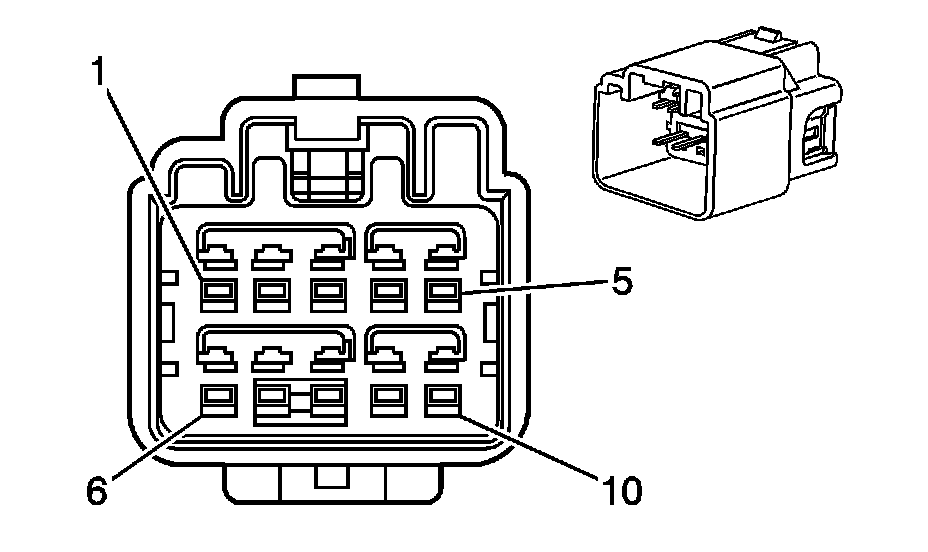 1
5
6
10