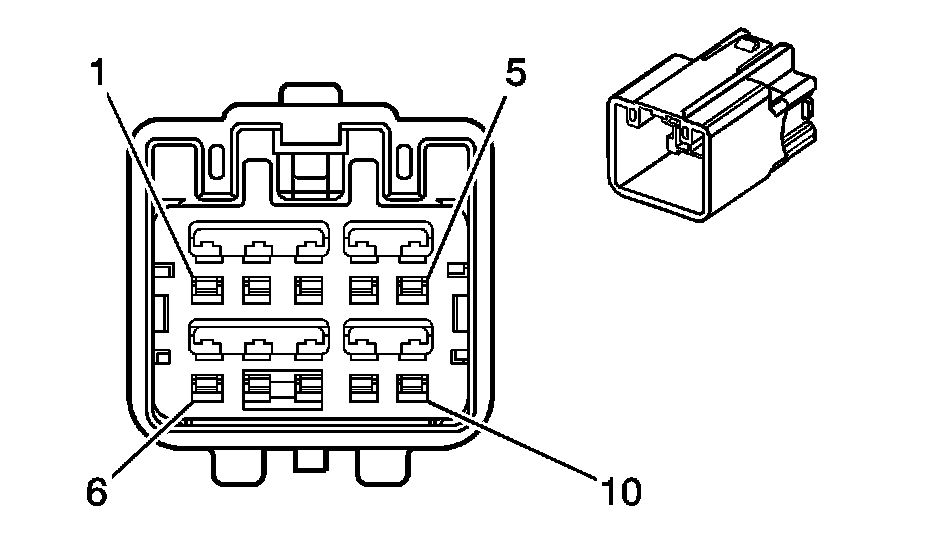 1
5
6
10