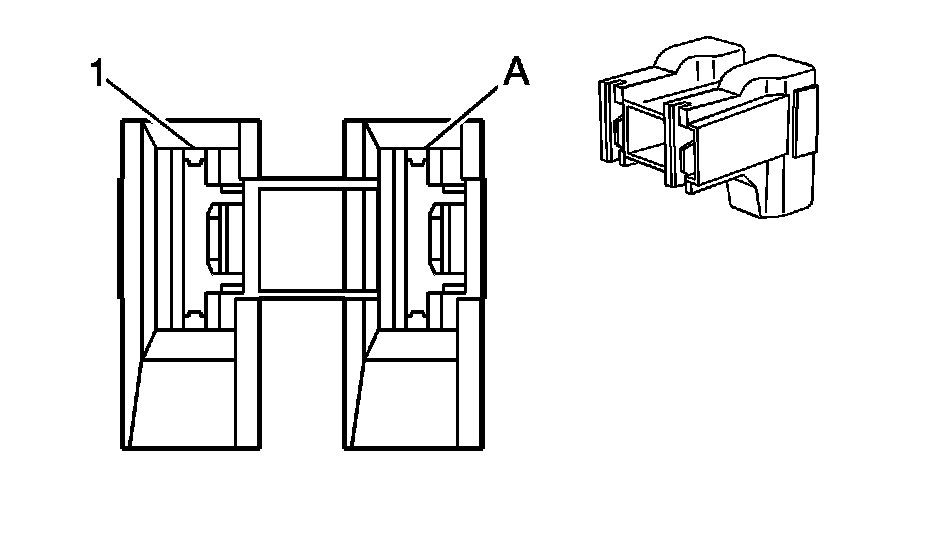 1
A