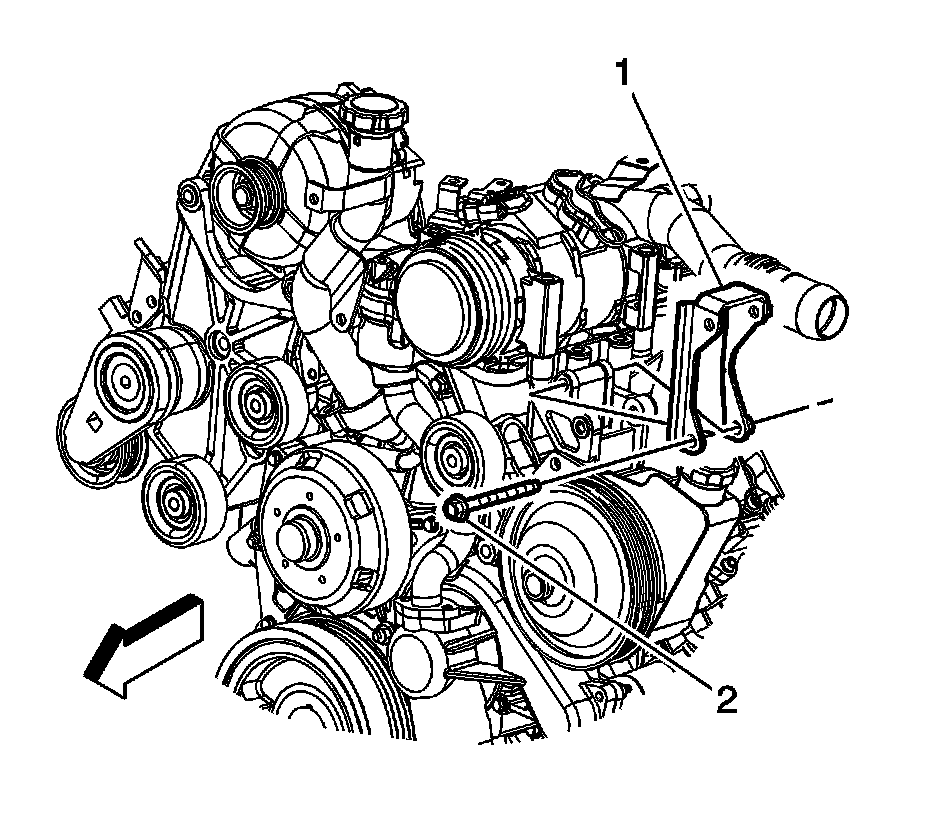 1
2