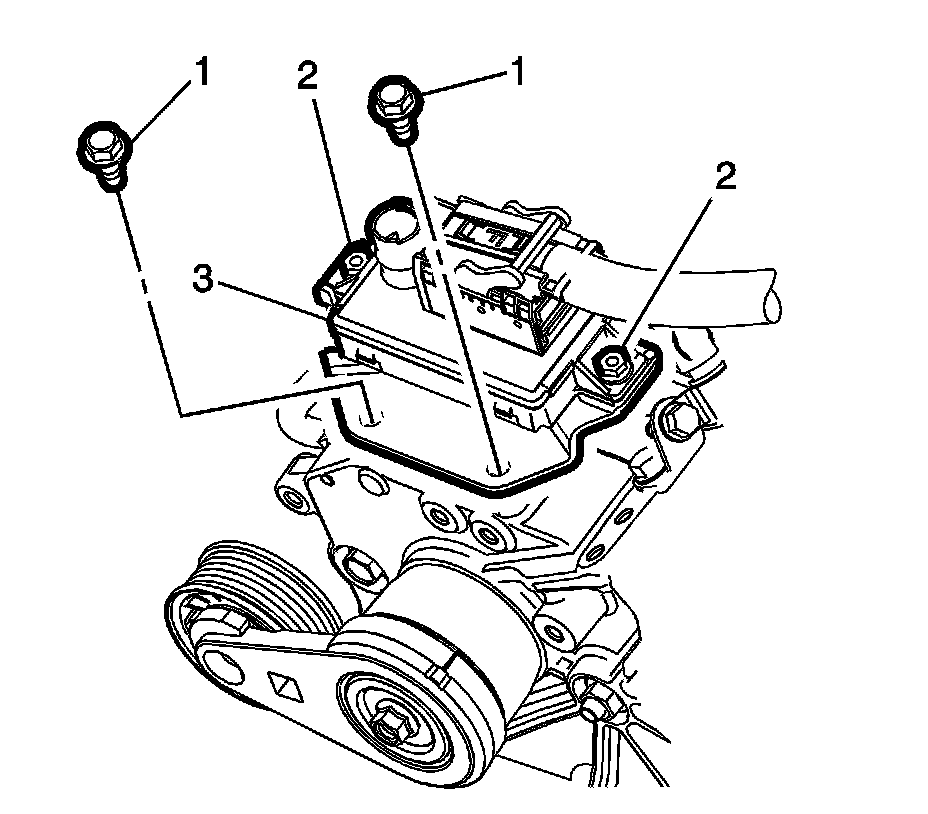 1
2
1
2
3