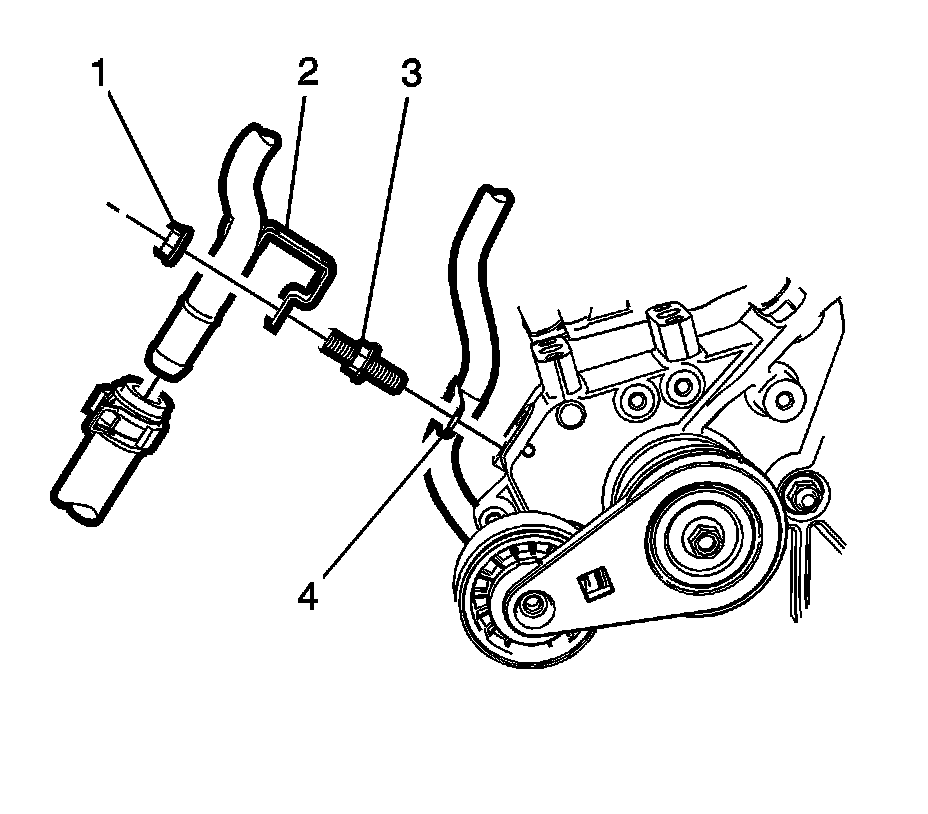 1
2
3
4