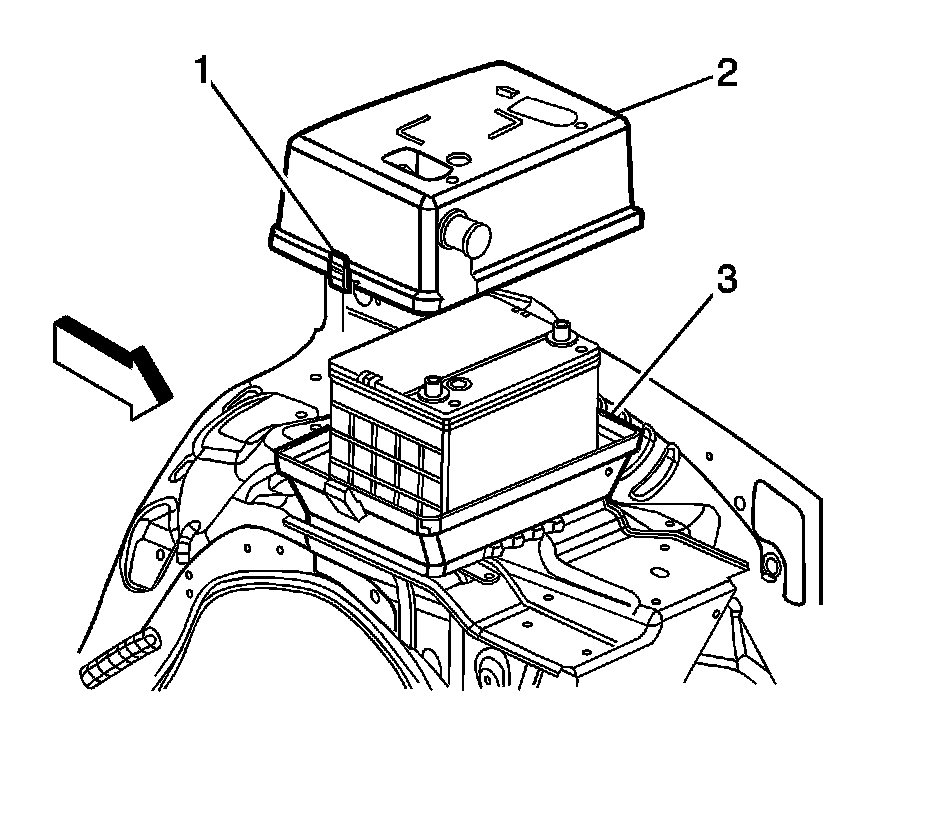 1
2
3