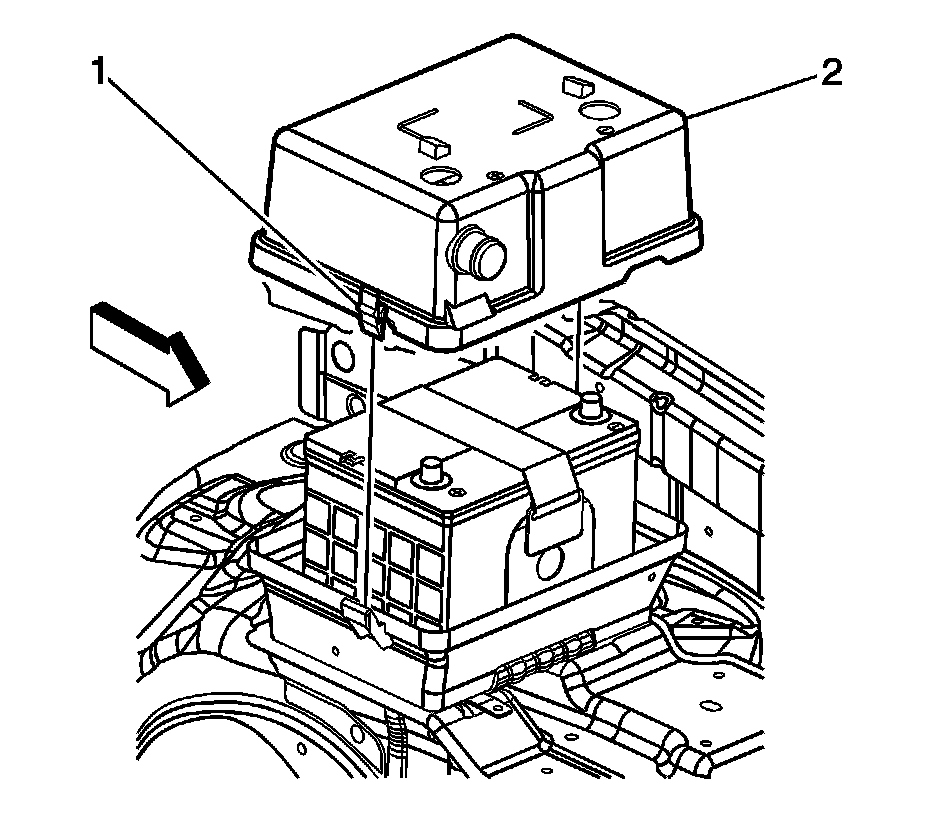 1
2