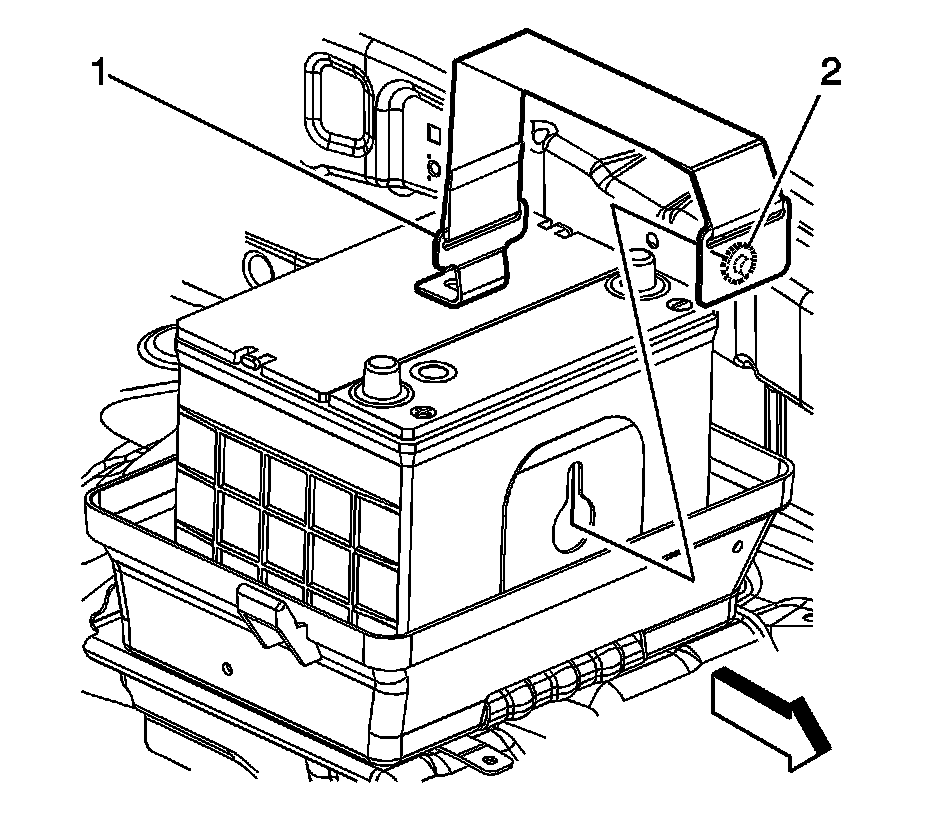 1
2