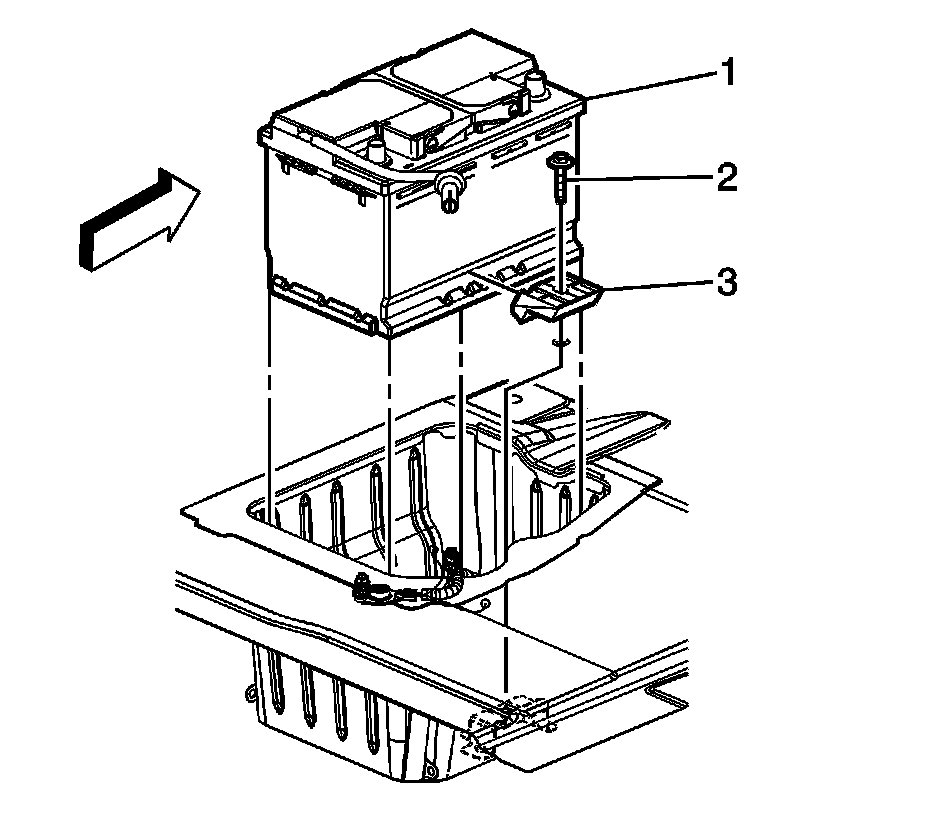 1
2
3