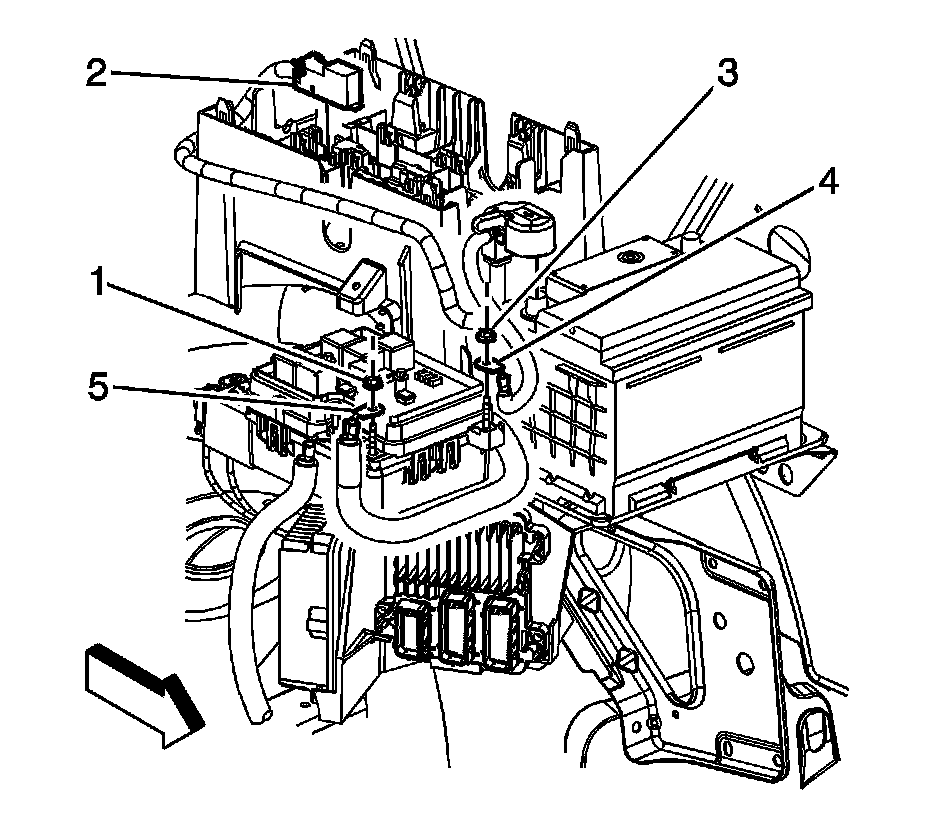 2
3
4
1
5