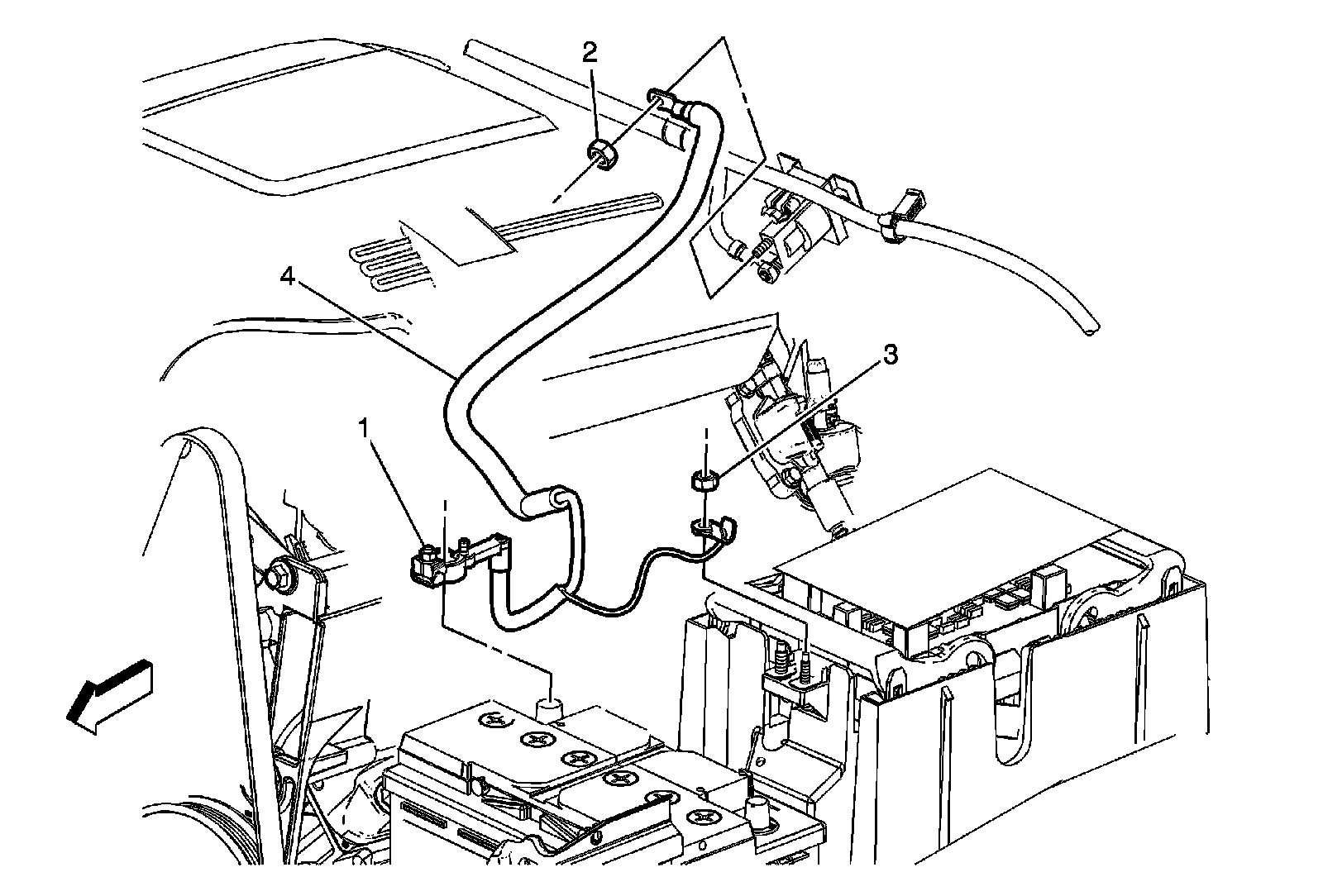 2

4

3

1