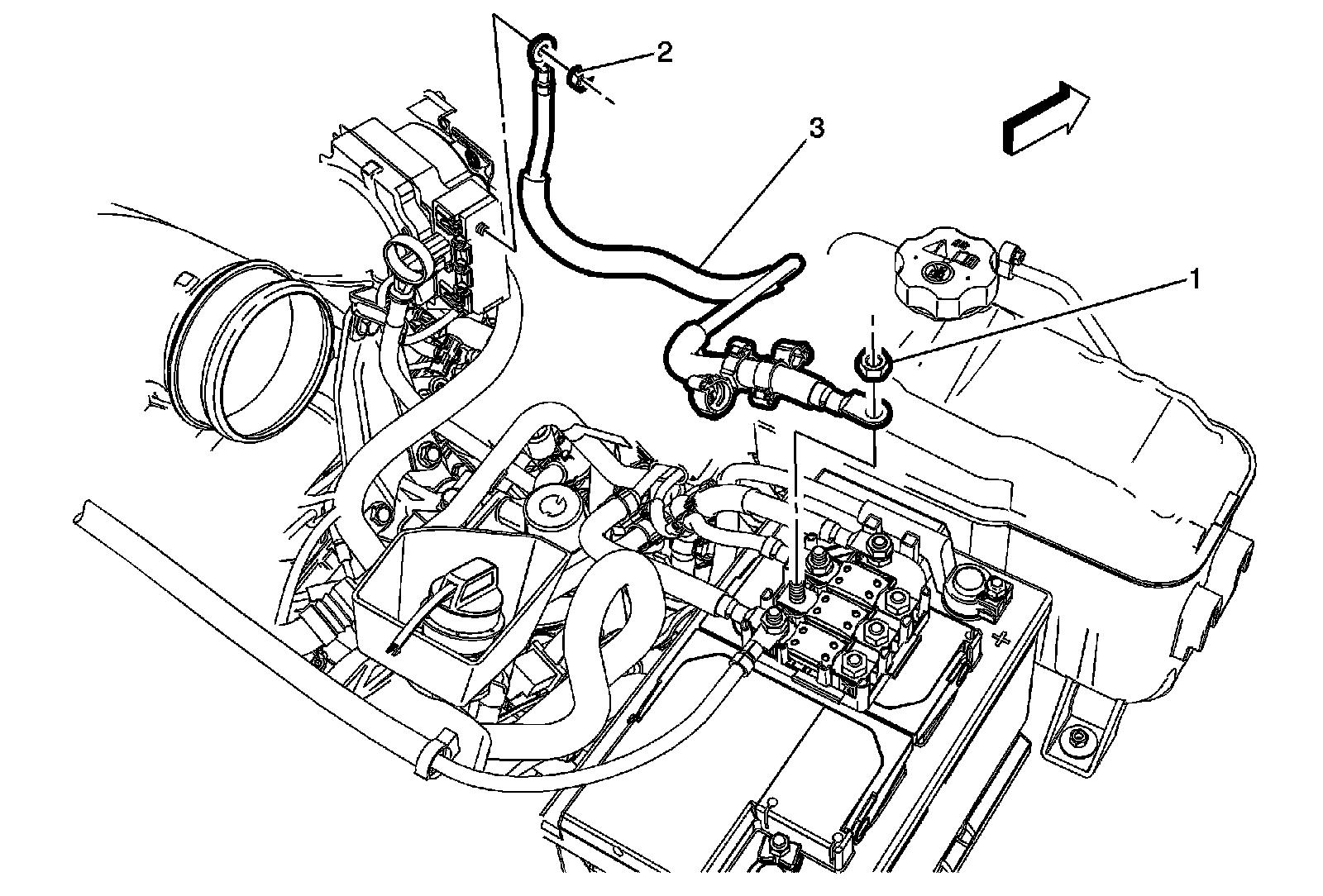 2
3
1
+