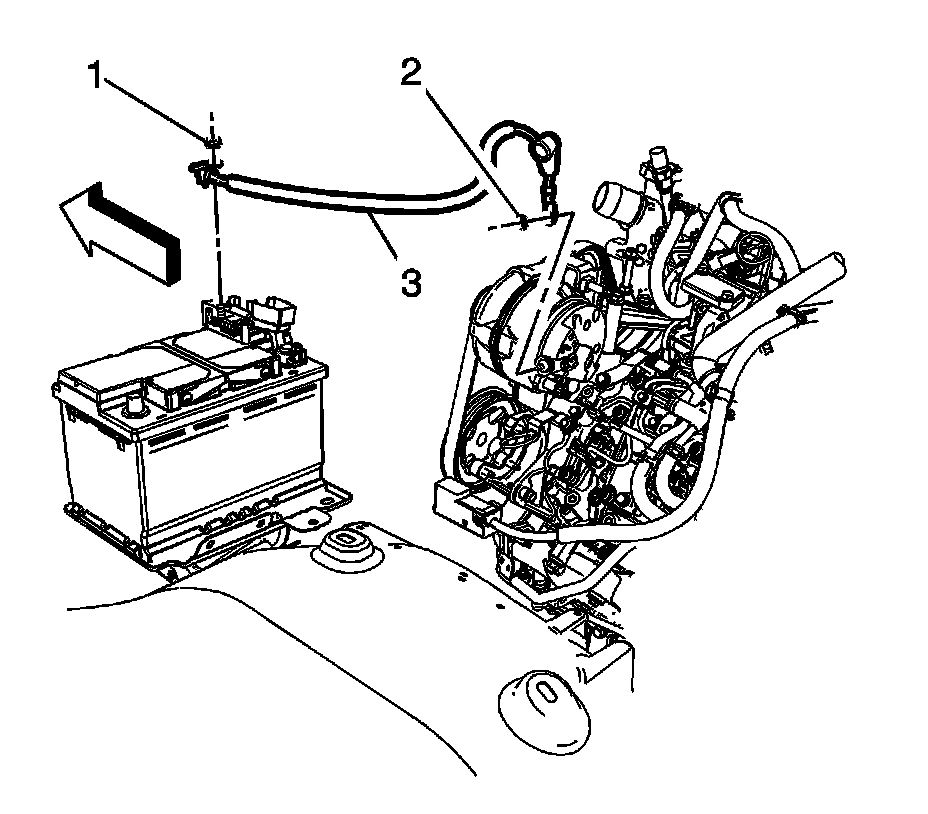 1
2
3