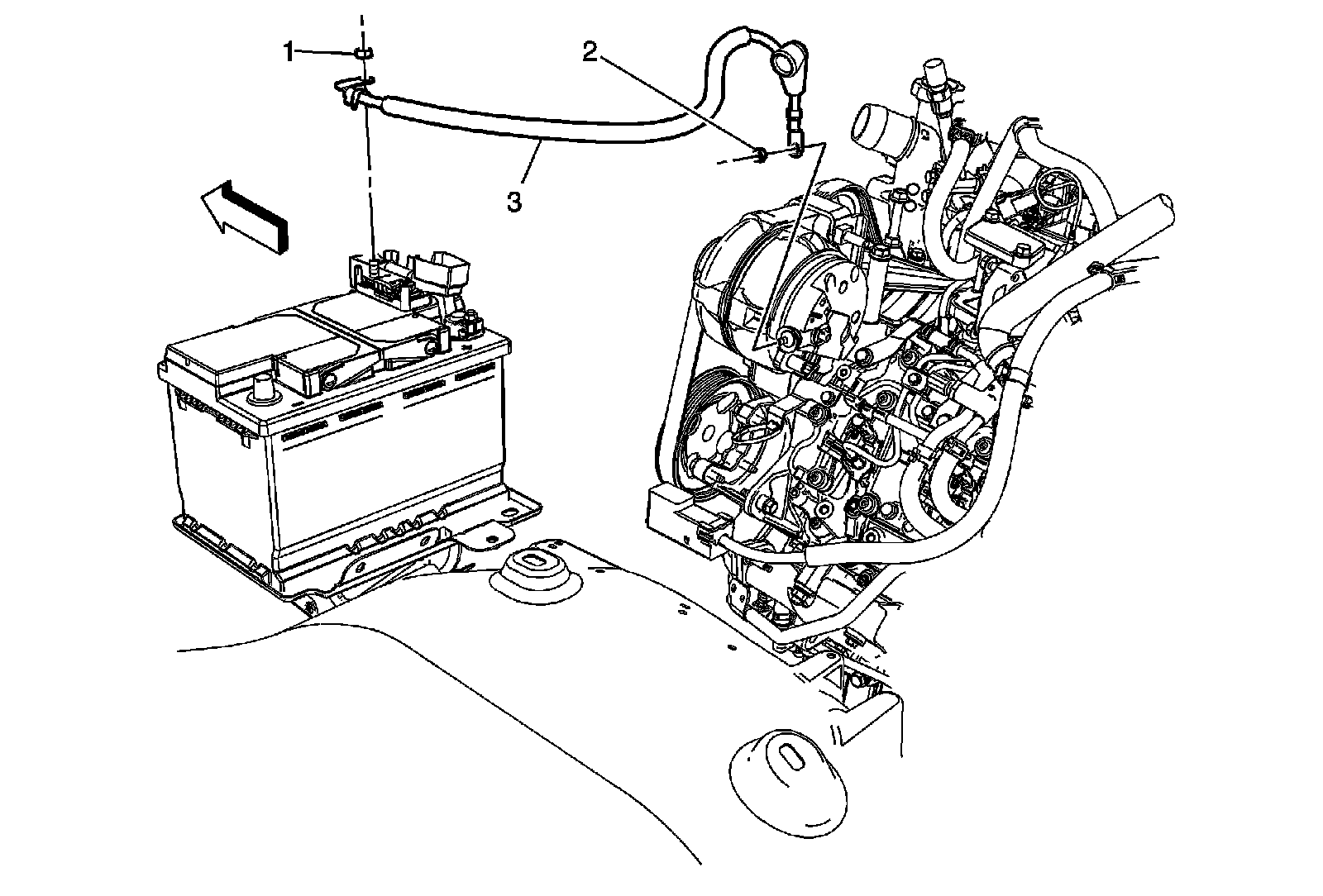 1
2
3