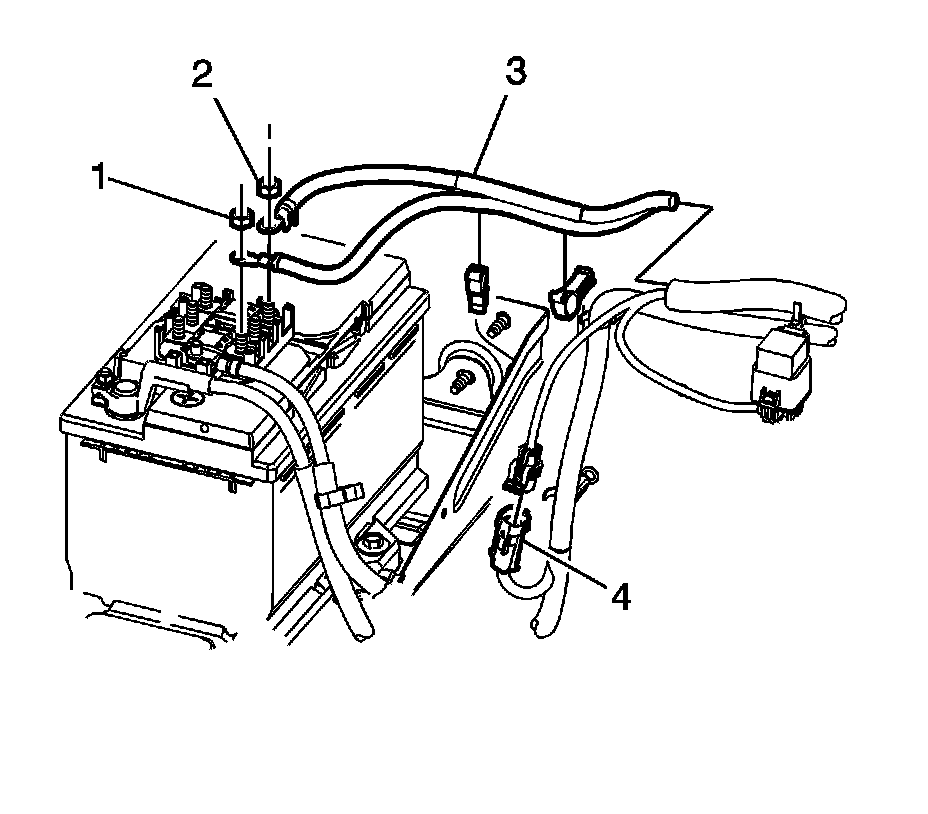 2
3
1
4