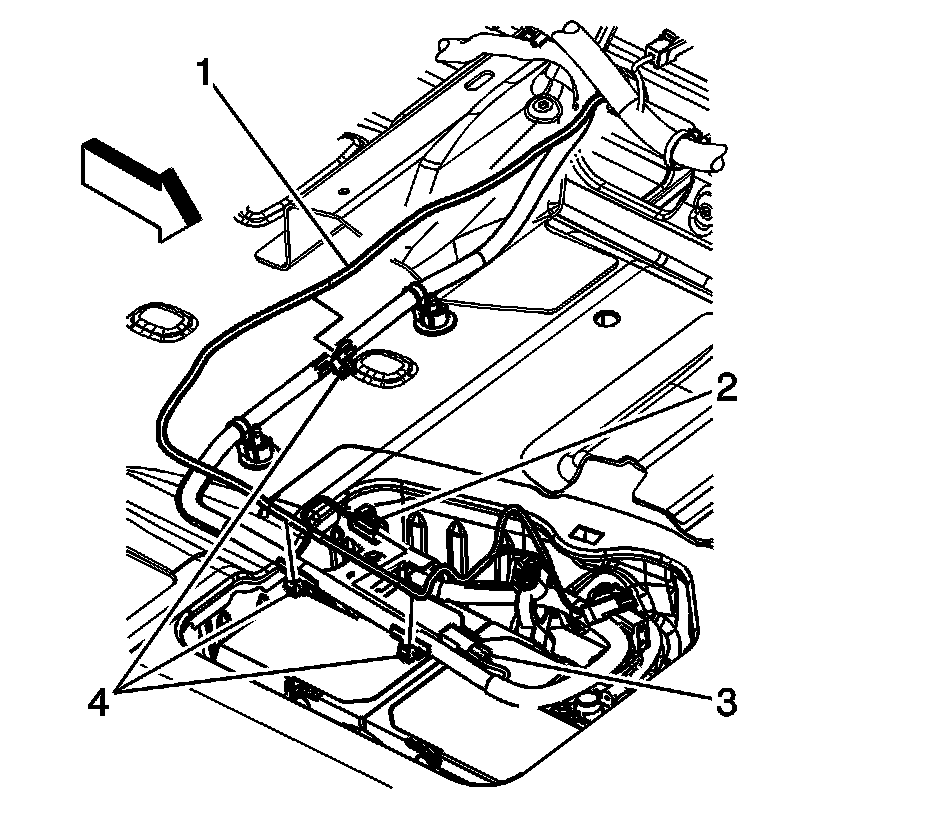 1
2
4
3