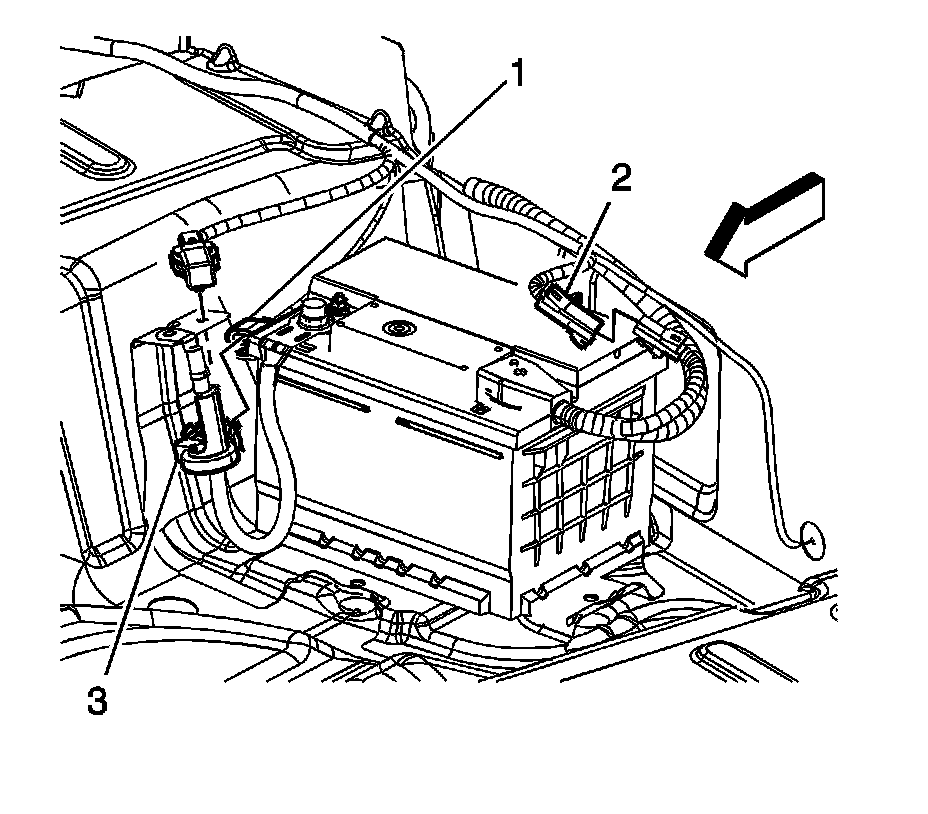 1
2
3