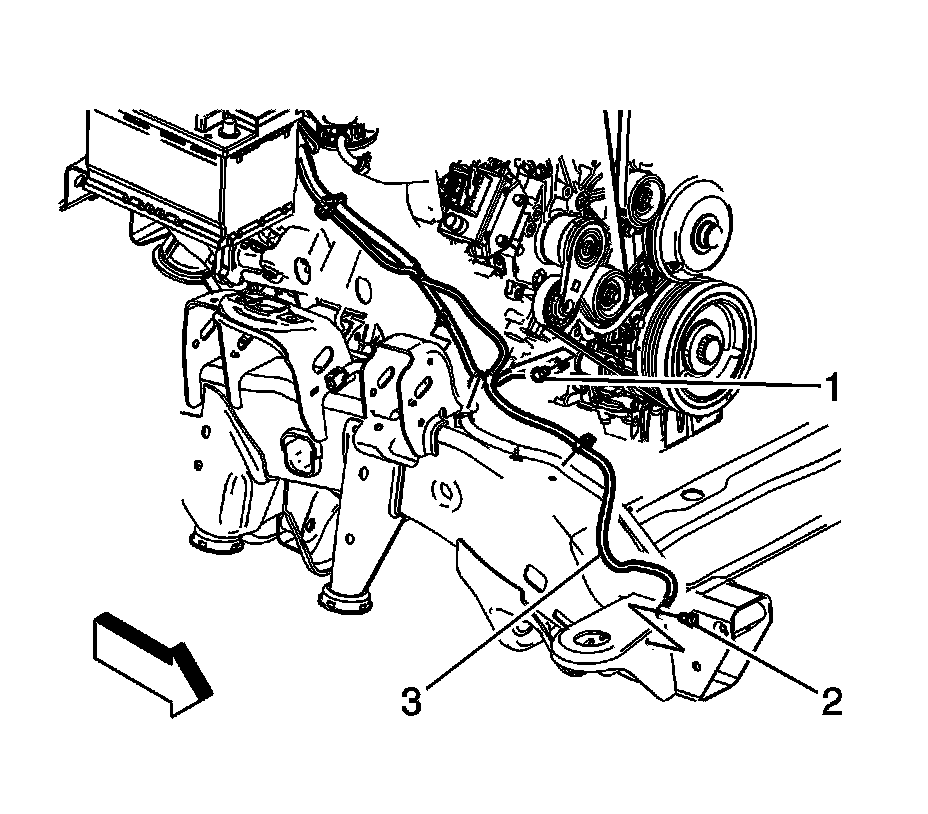 1
3
2