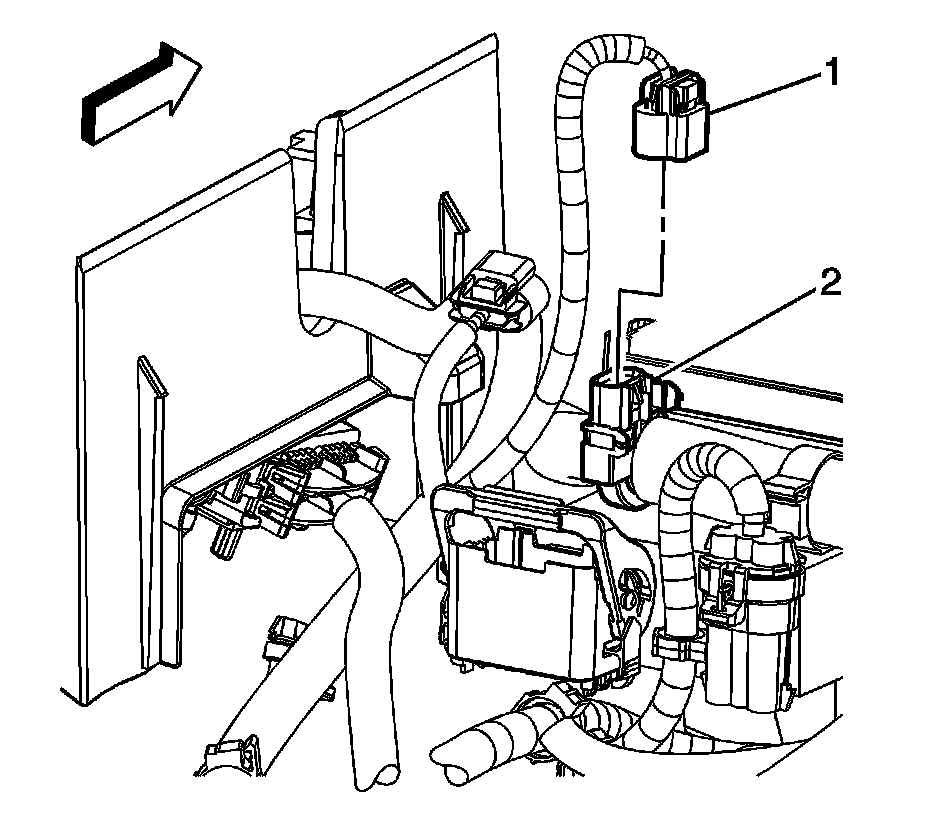 1
2