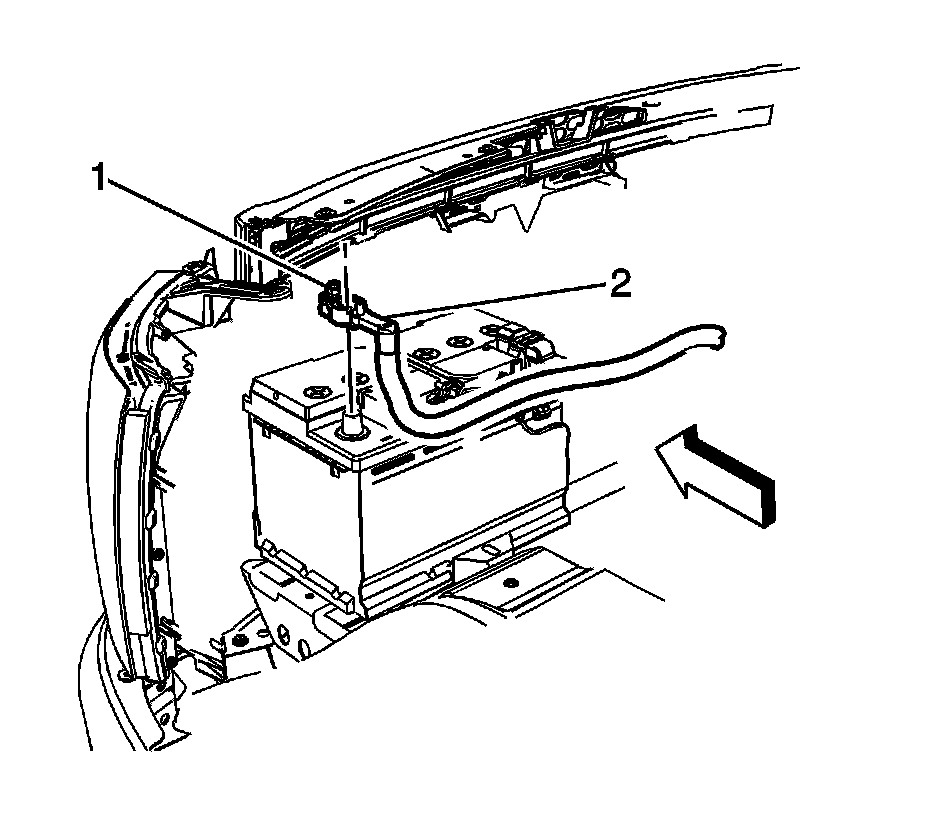 1
2