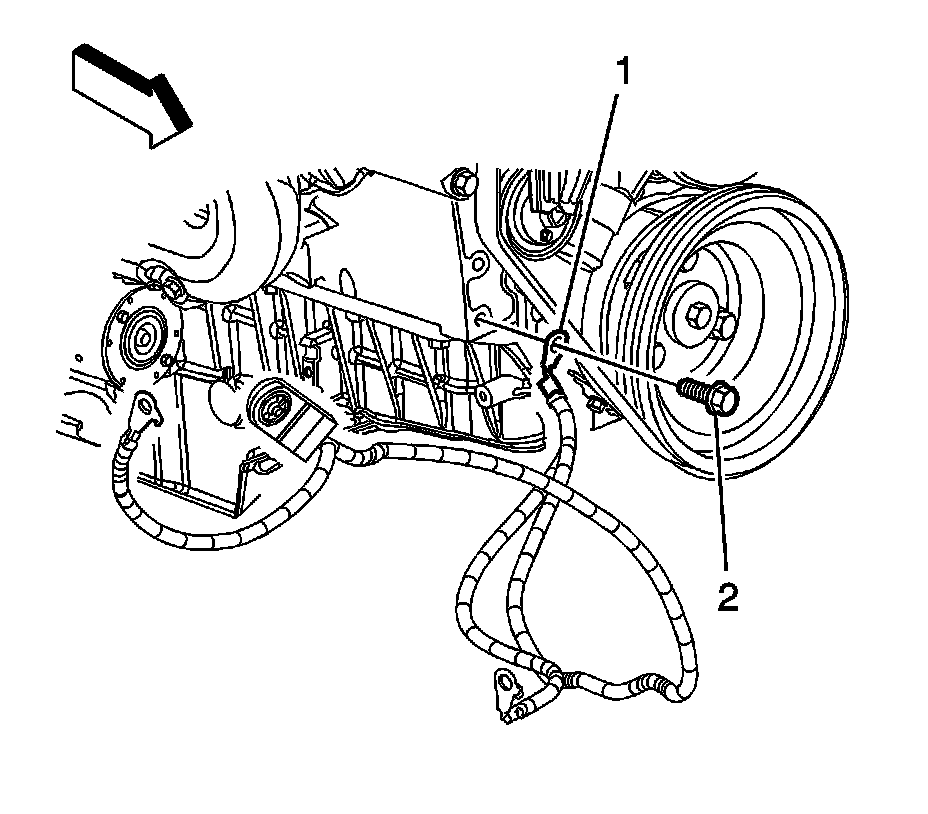 1
2