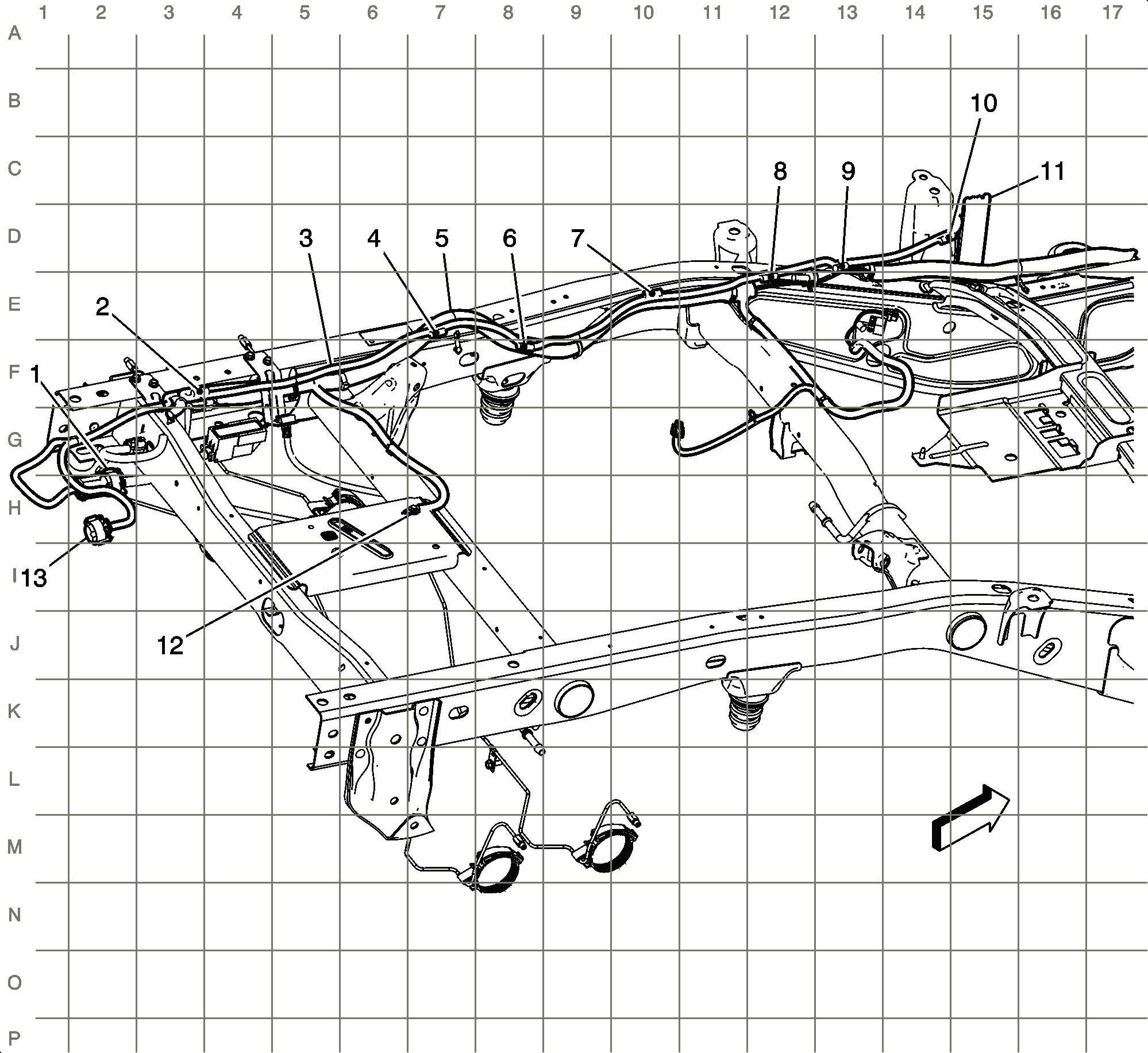 1 2 3 4 5 6 7 8 9 10 11 12 13 14 15 16 17

A
B
C
D
E
F
G
H
I
J
K
L
M
N
O
P

10
8
9
11
3
4
5
6
7
2
1
13
12