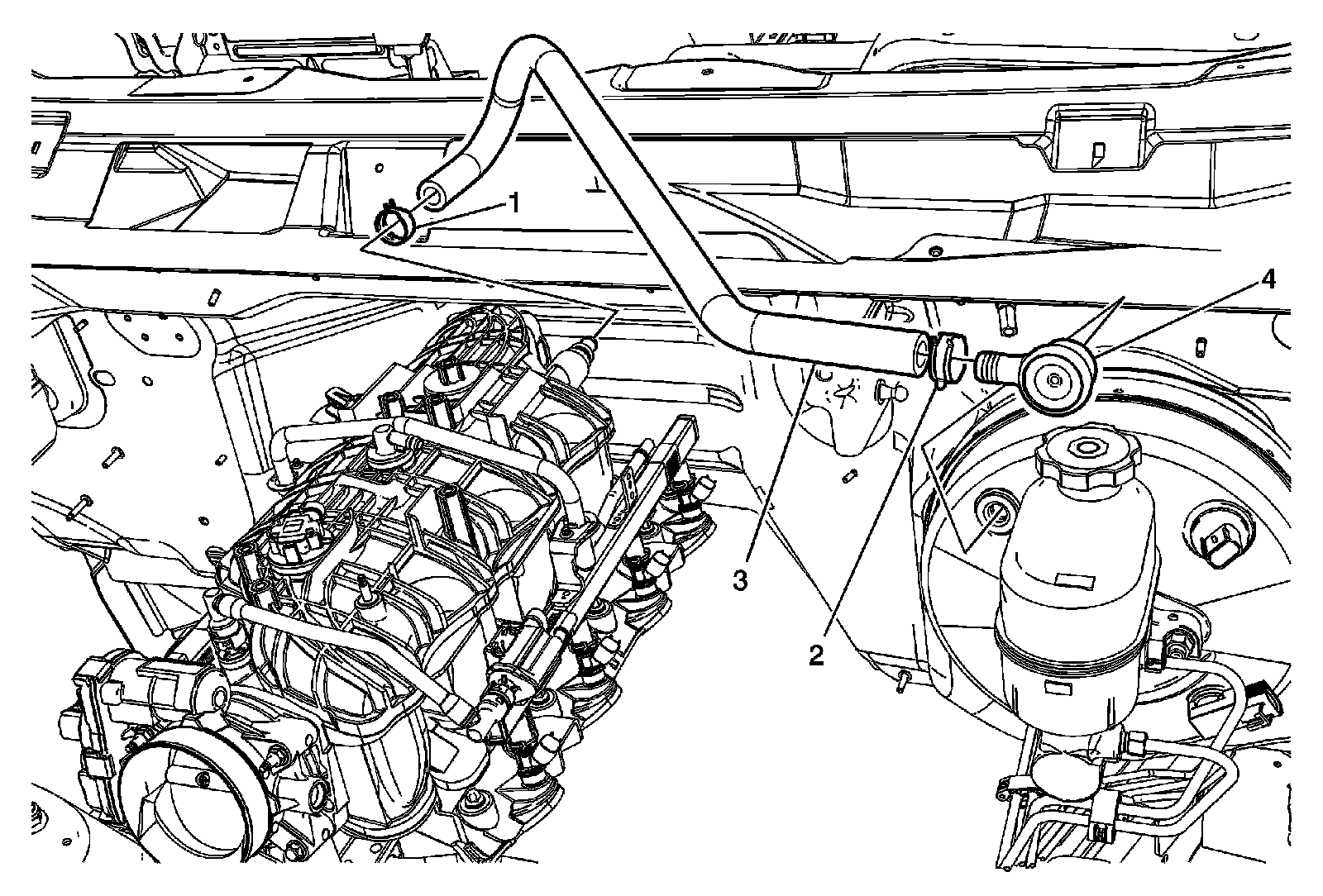 1
4
3
2