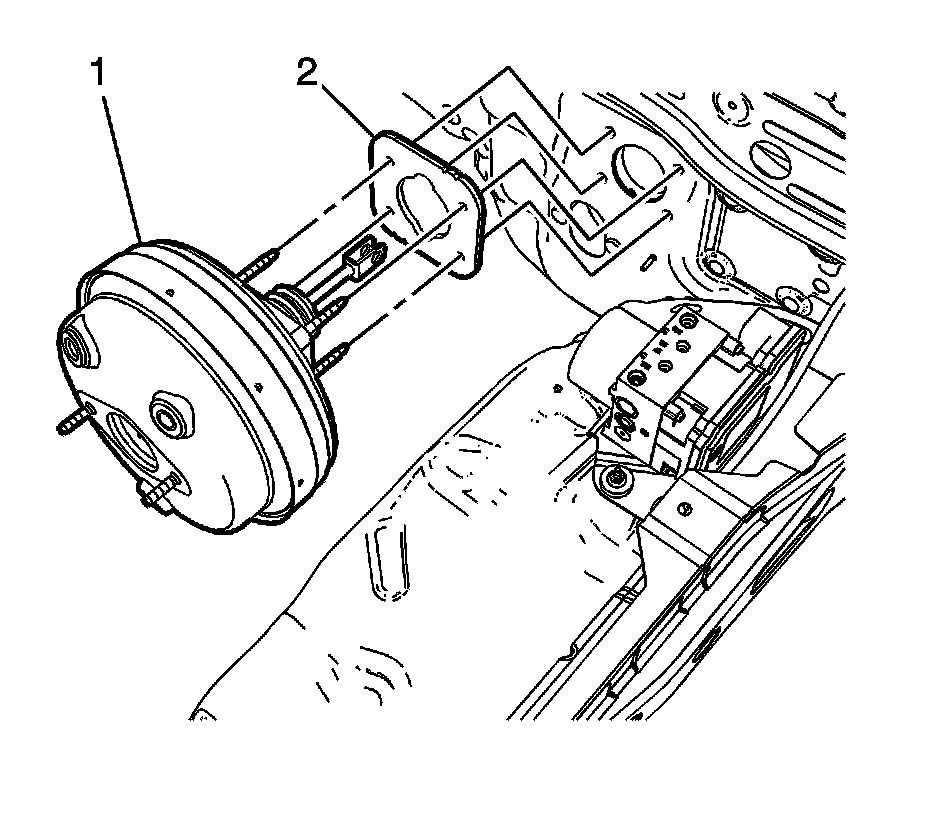 1
2