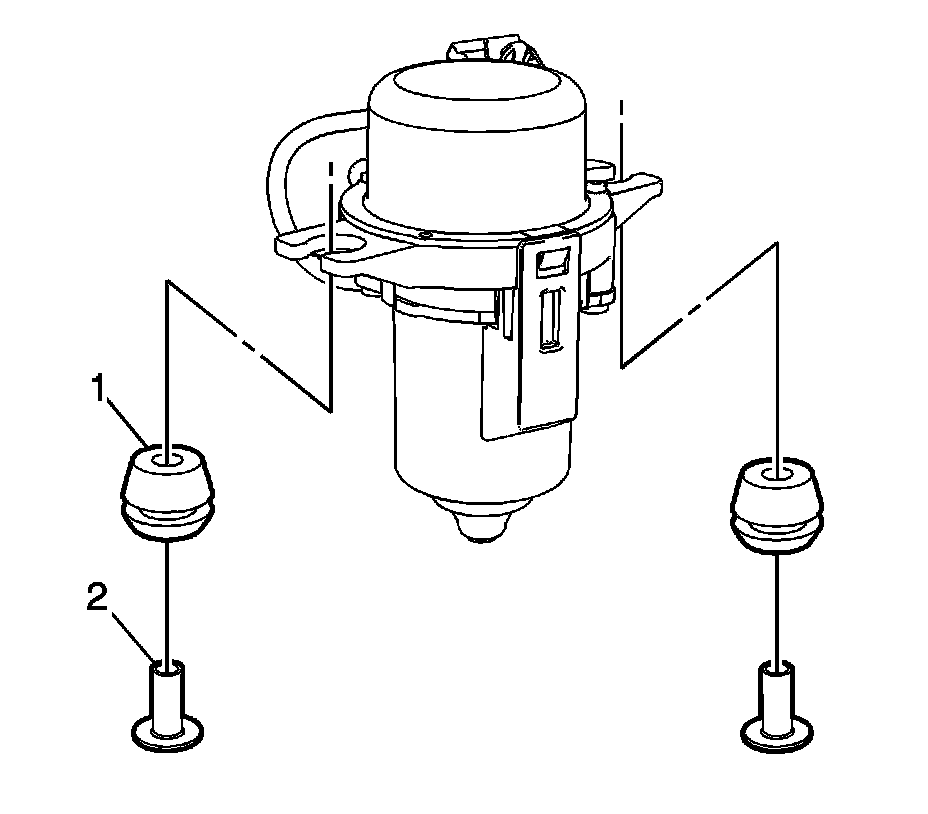 1
2