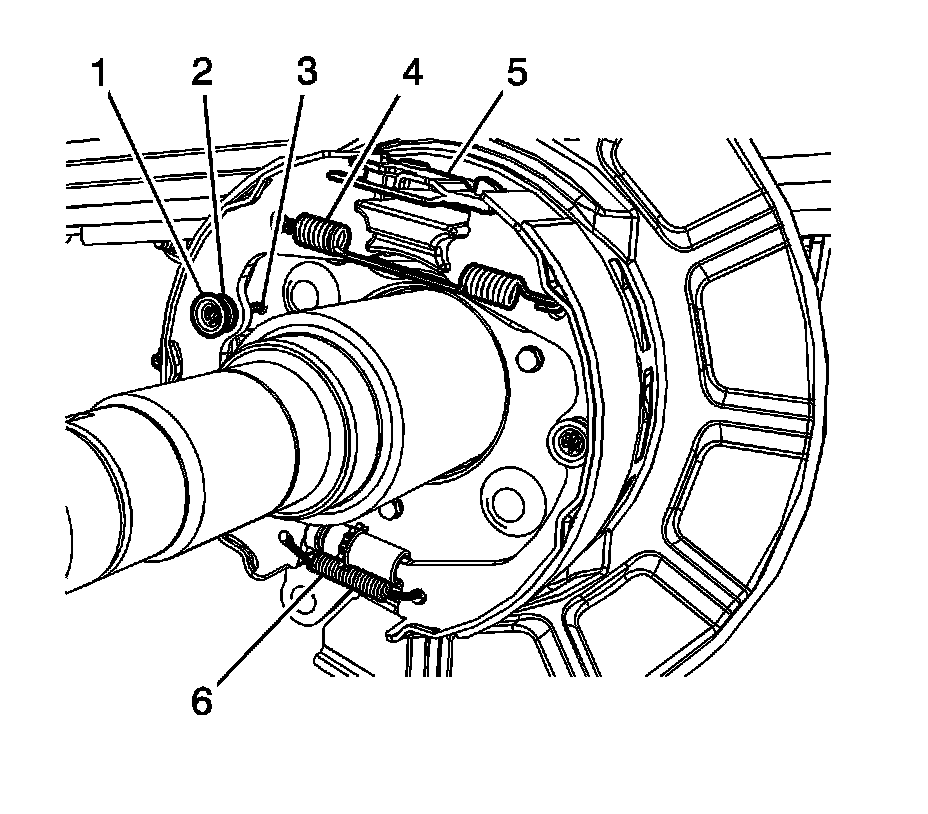 1
2
3
4
5
6