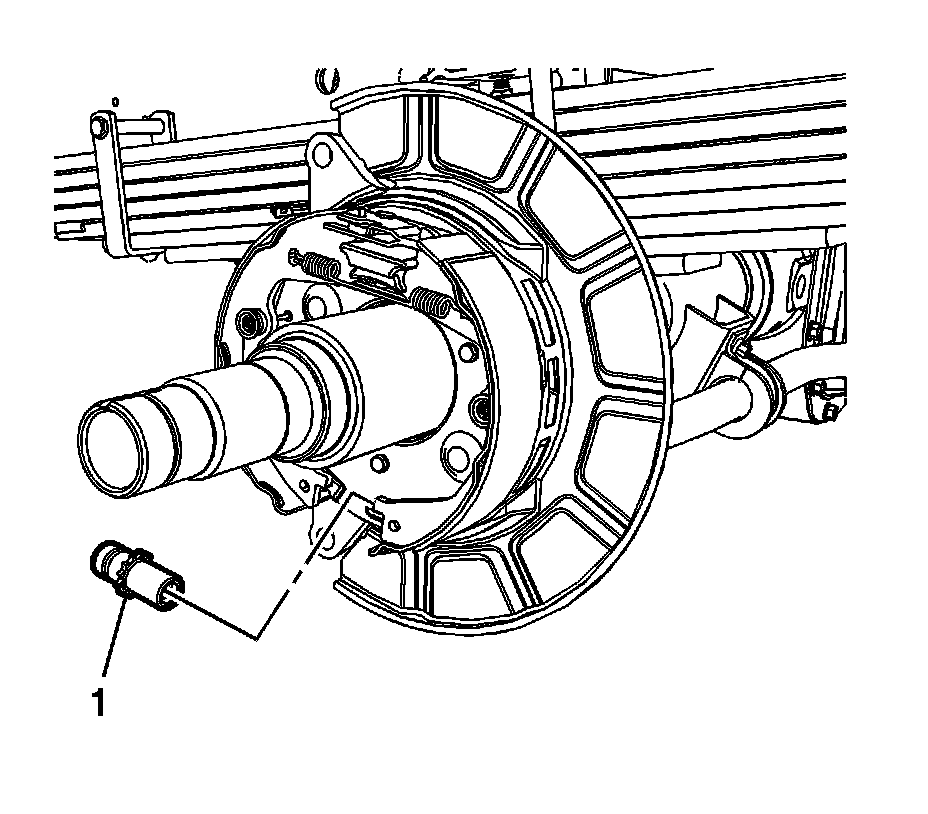 1