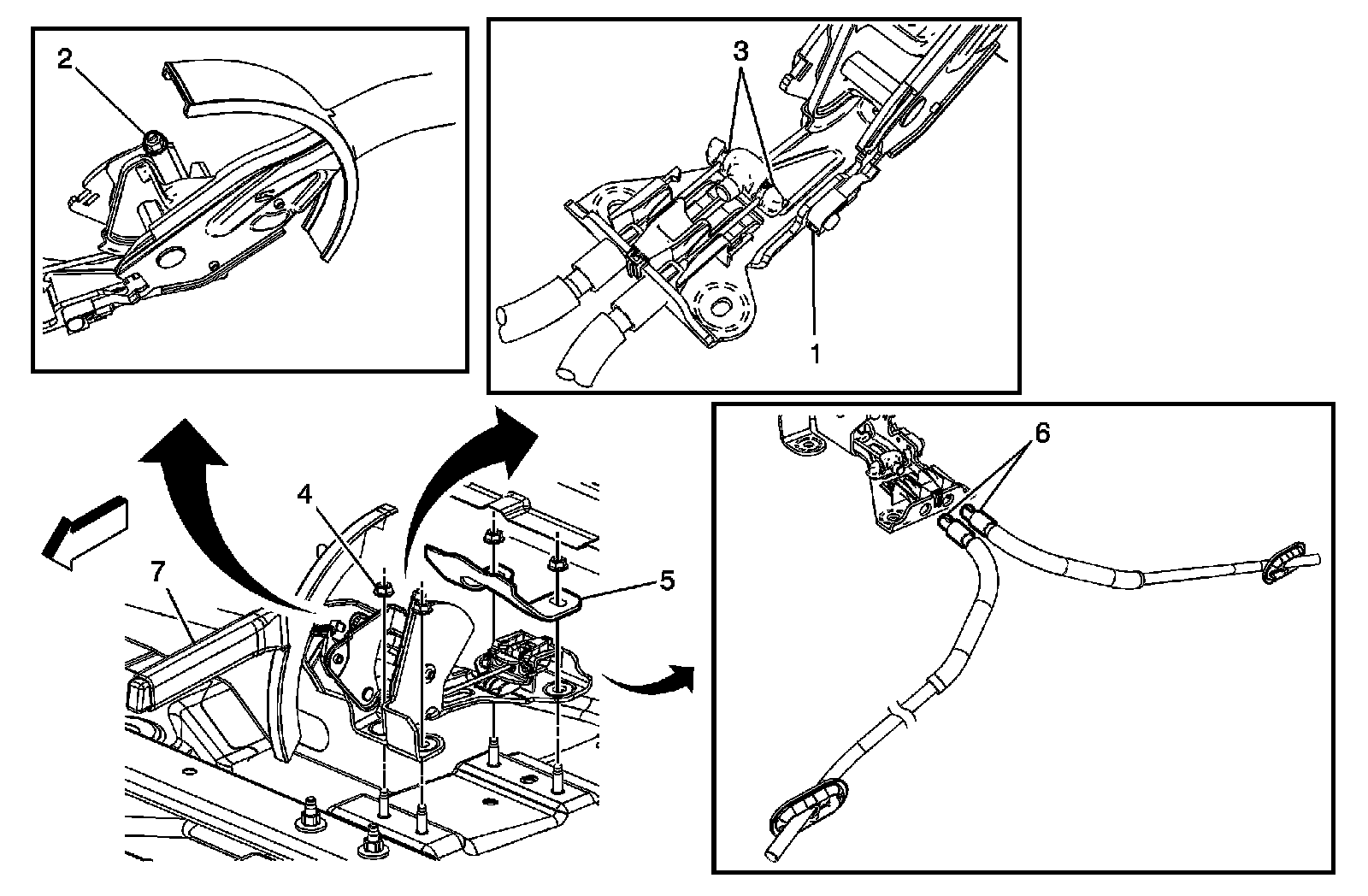 2
3
1
6
4
5
7