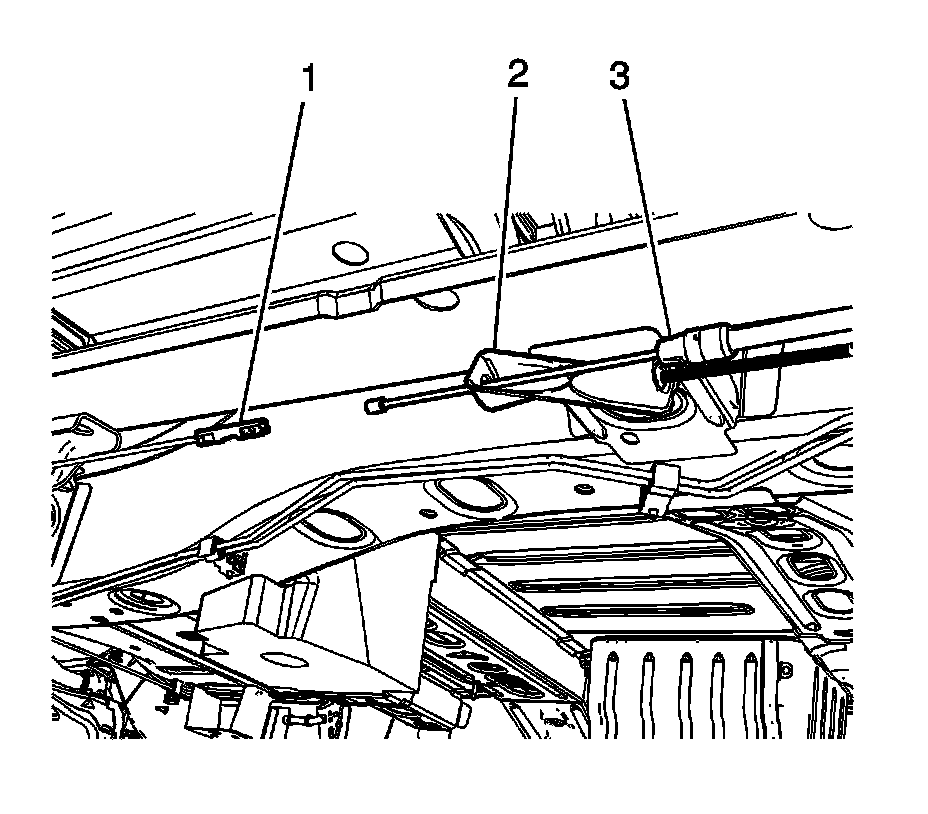 1
2
3