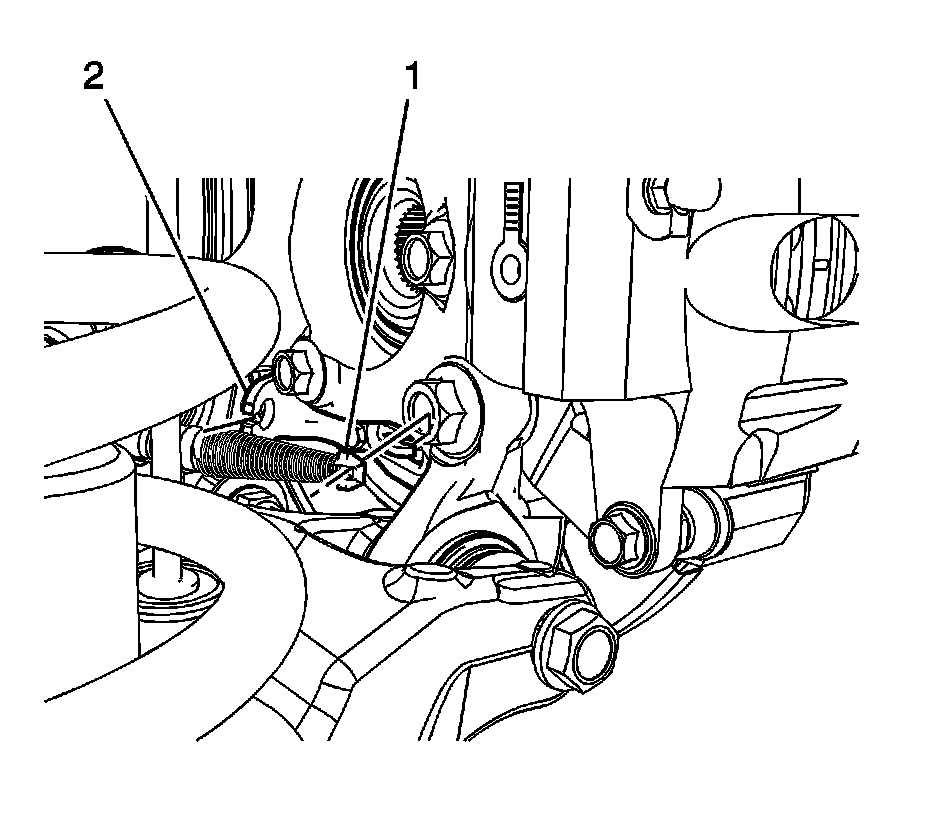 2
1