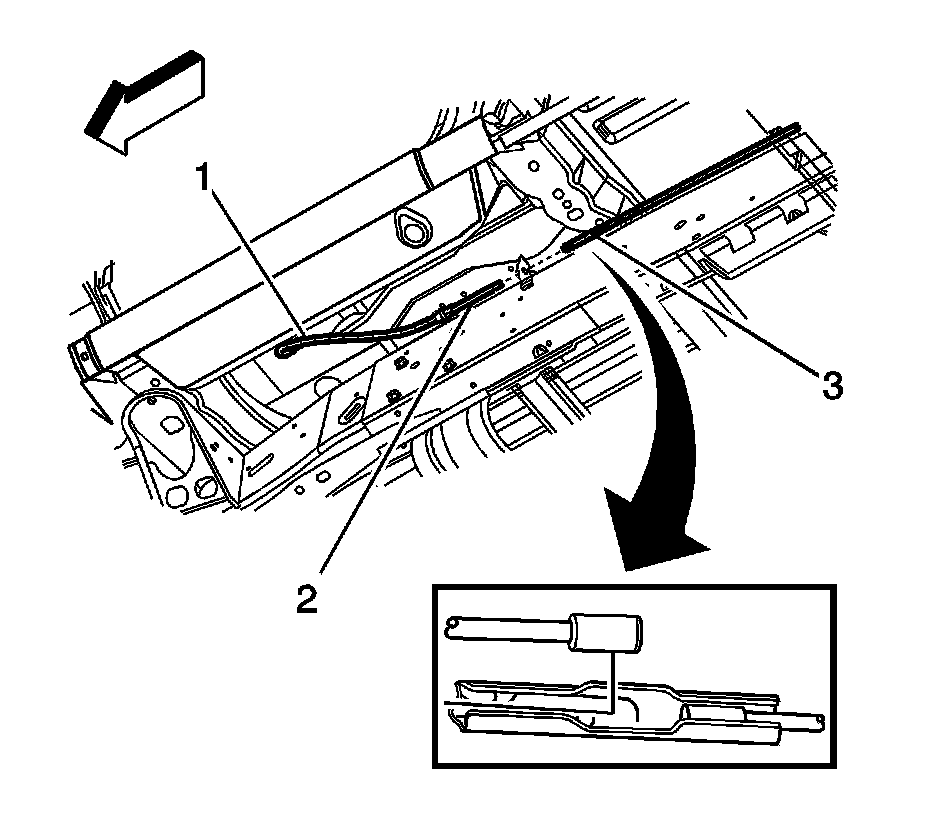 1

3

2