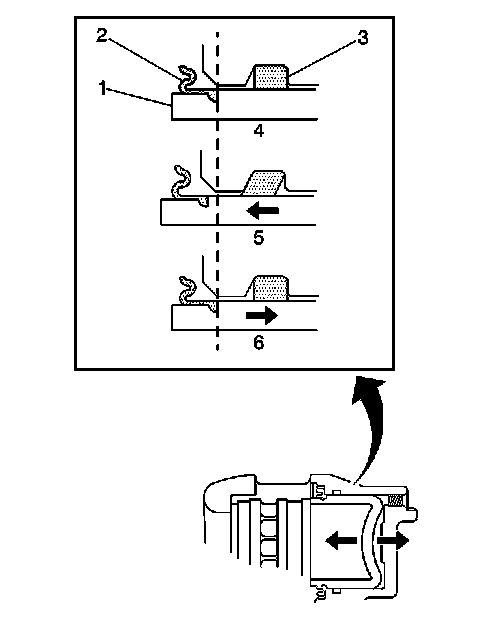 2
3
1
4
5
6