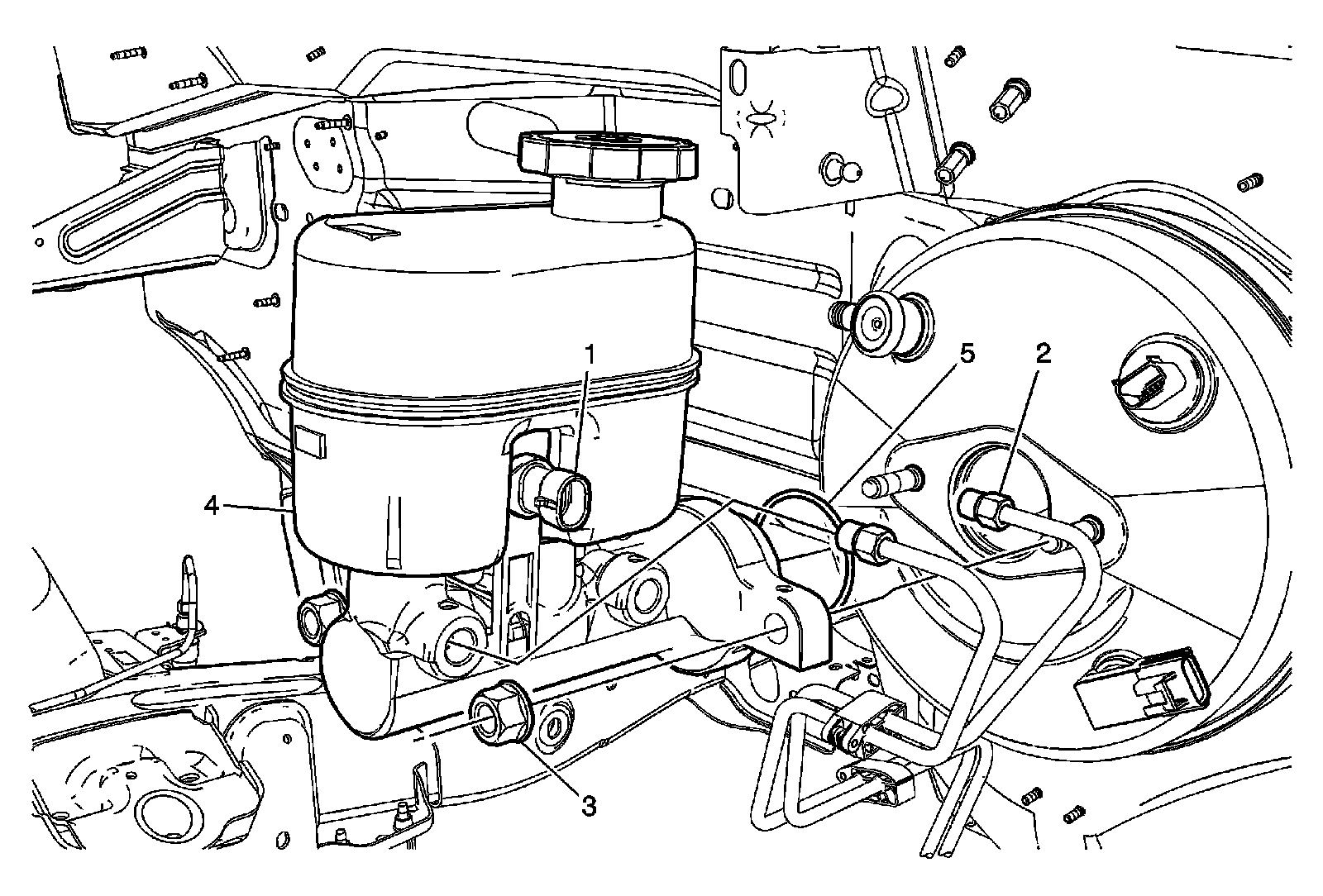 1
5
2
4
3