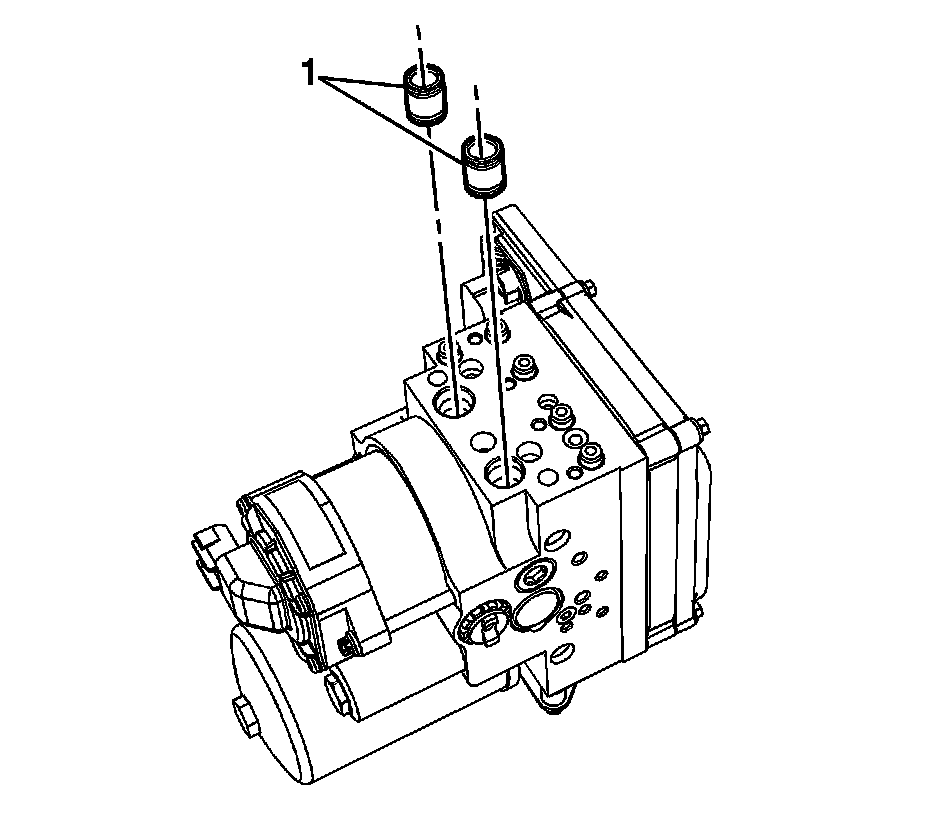 1