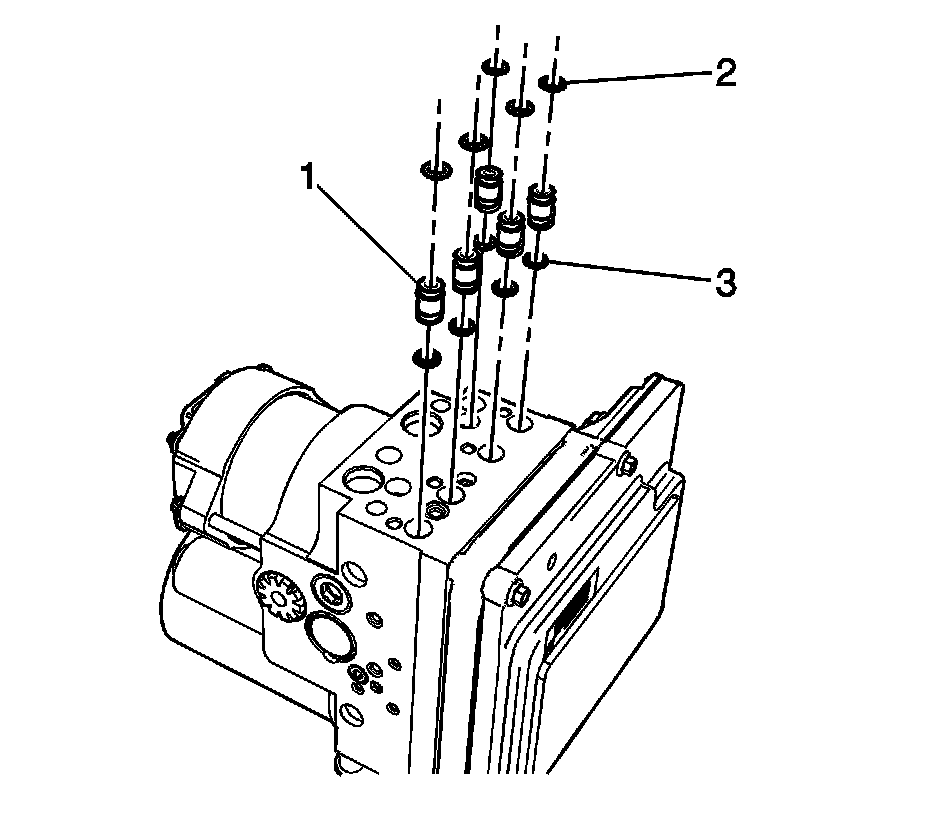 2
1
3