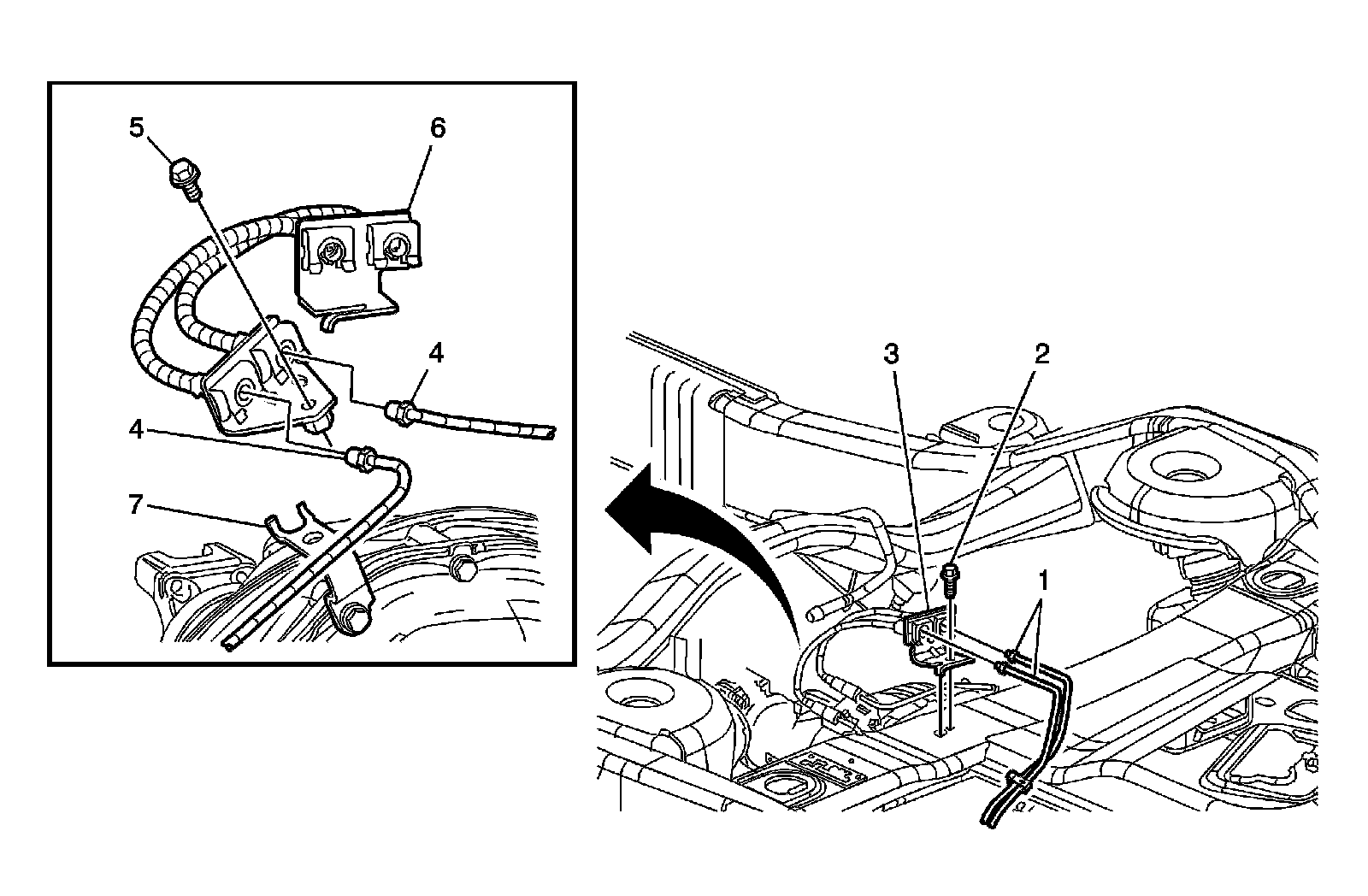 5
6
4
4
7
3
2
1