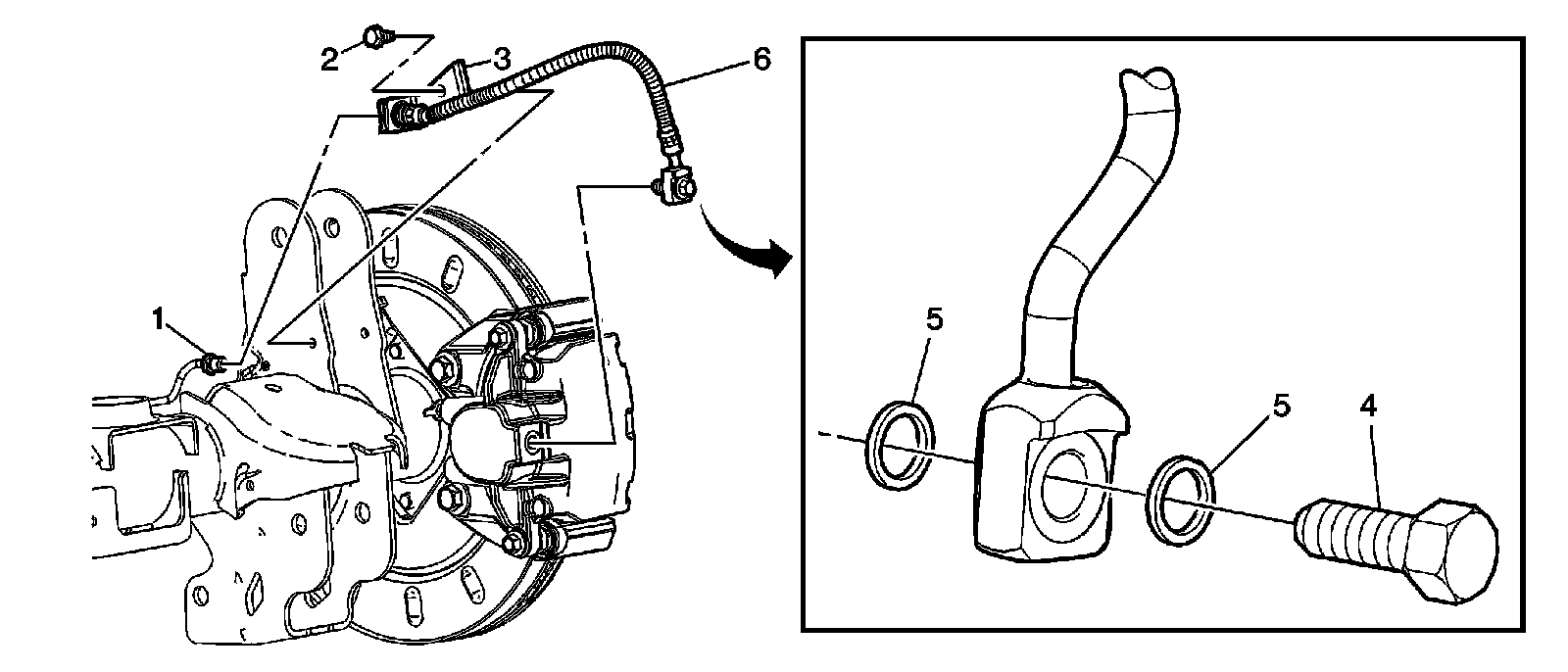 2
3
6
1
5
5
4