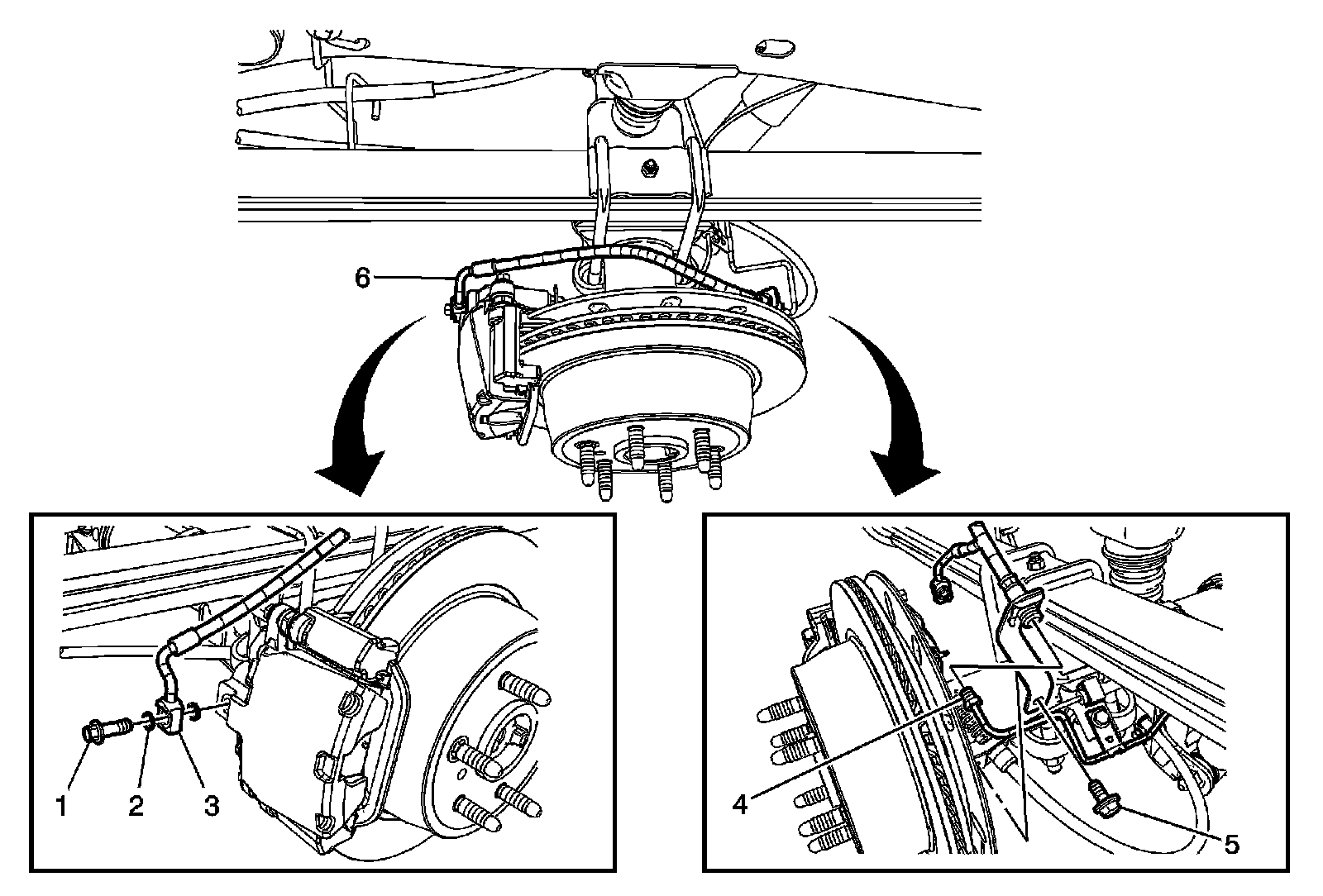 6
1 2 3
4
5