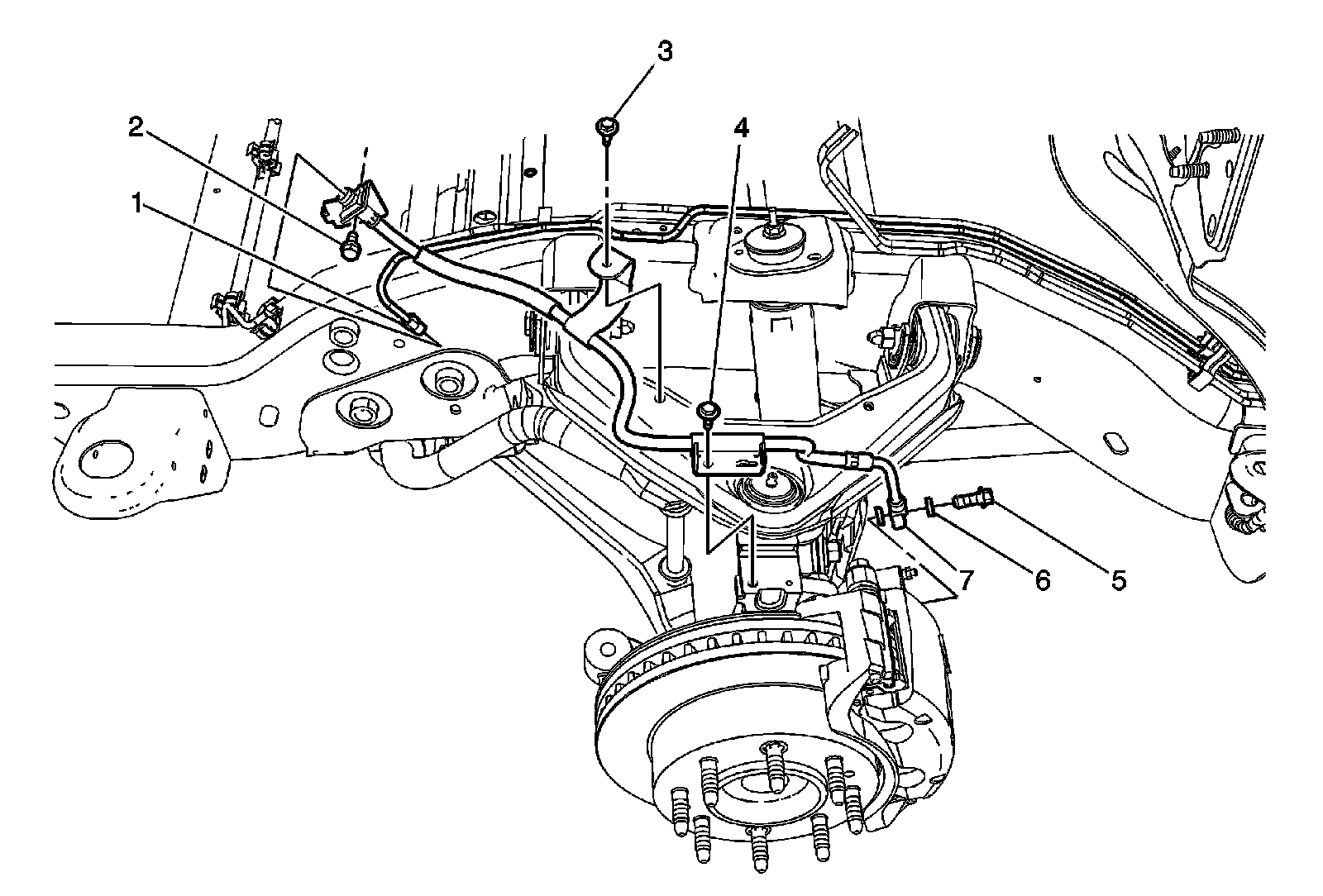 3
2
4
1
7
6
5