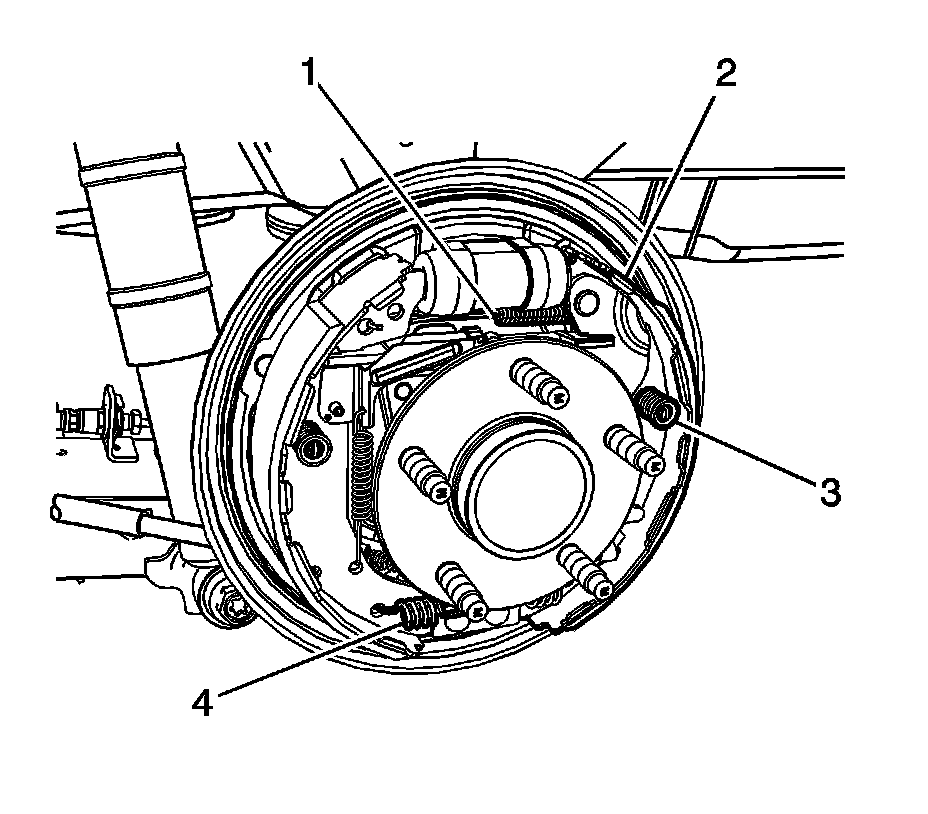 1
2
3
4