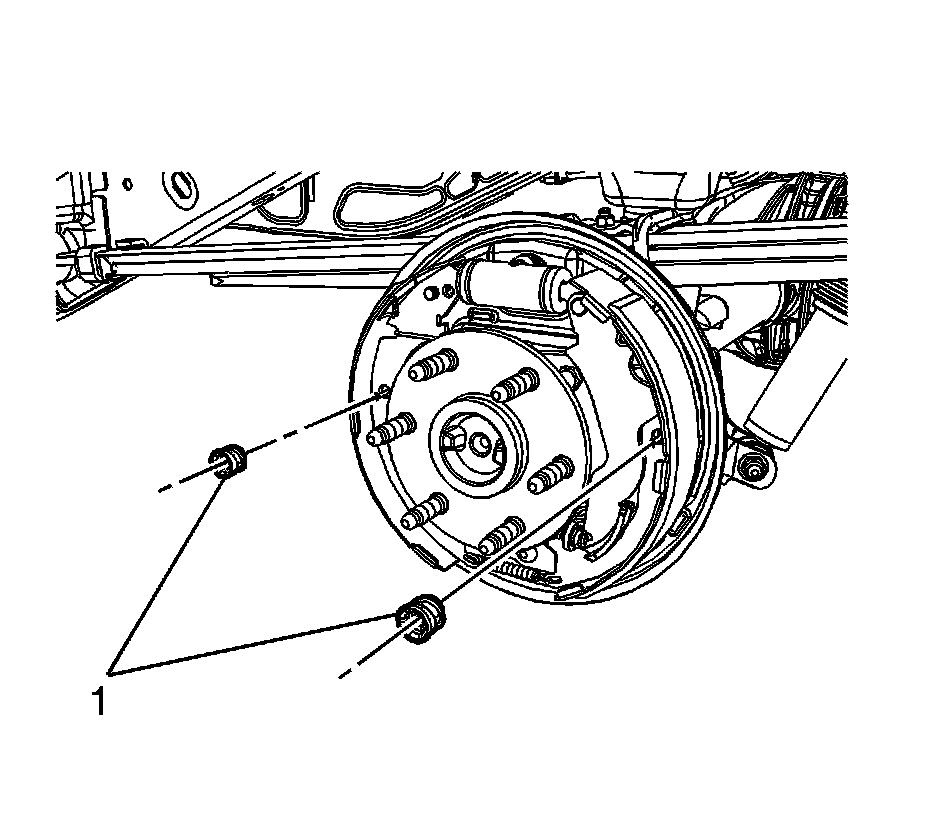 1