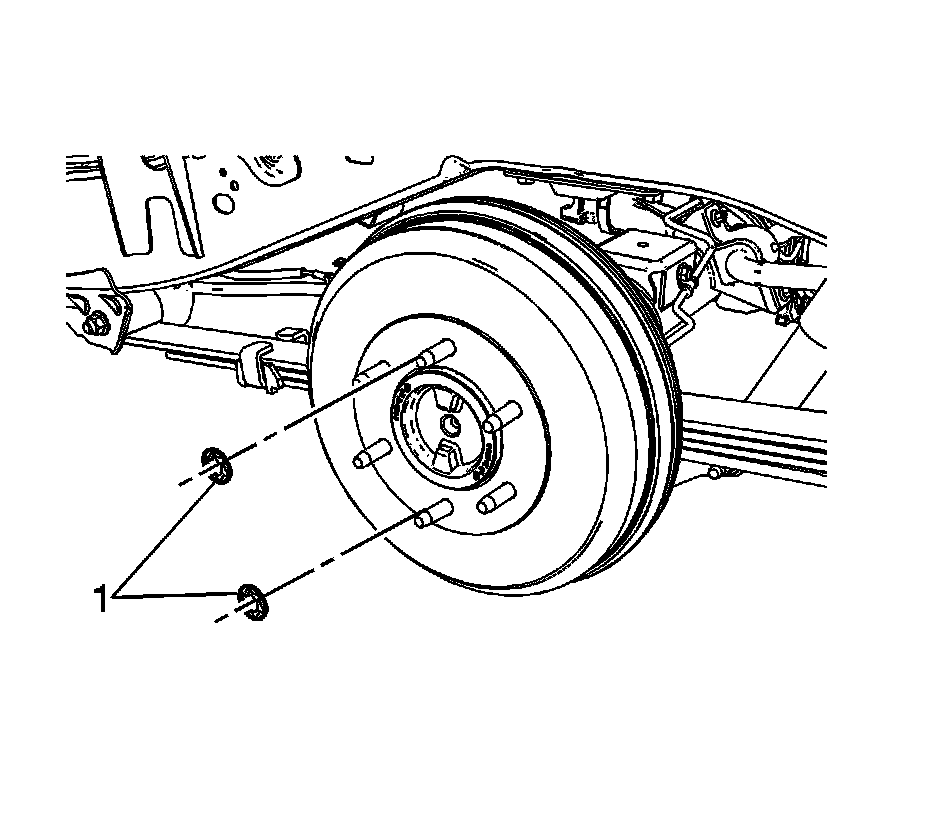 1