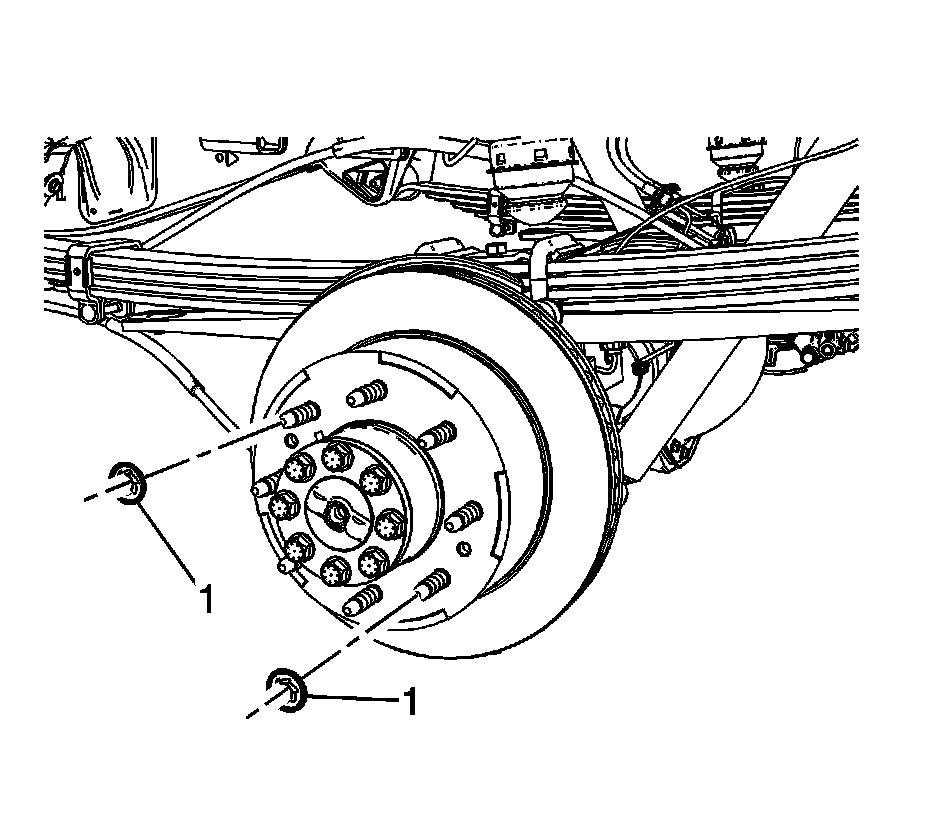 1

1