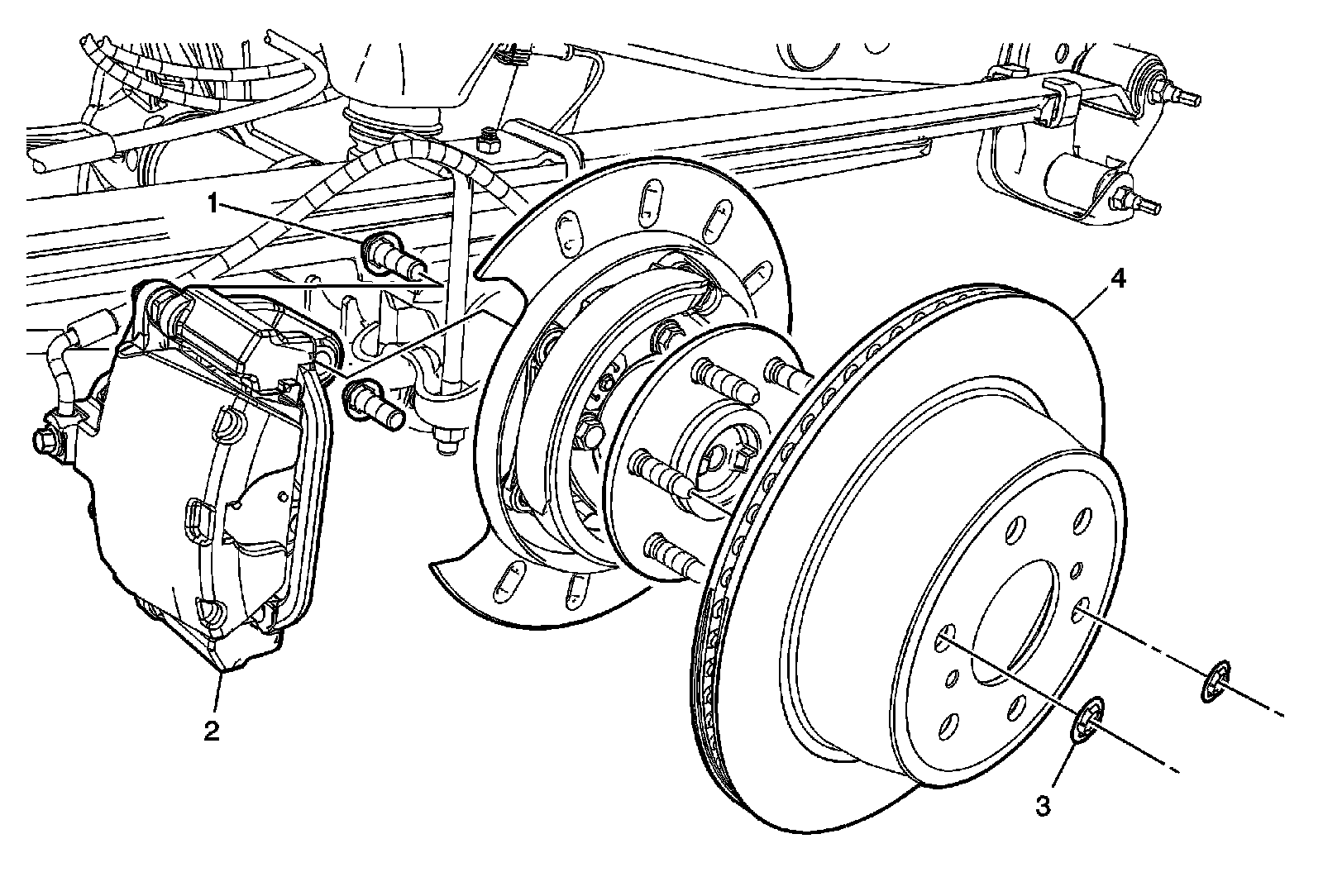 1
4
2
3